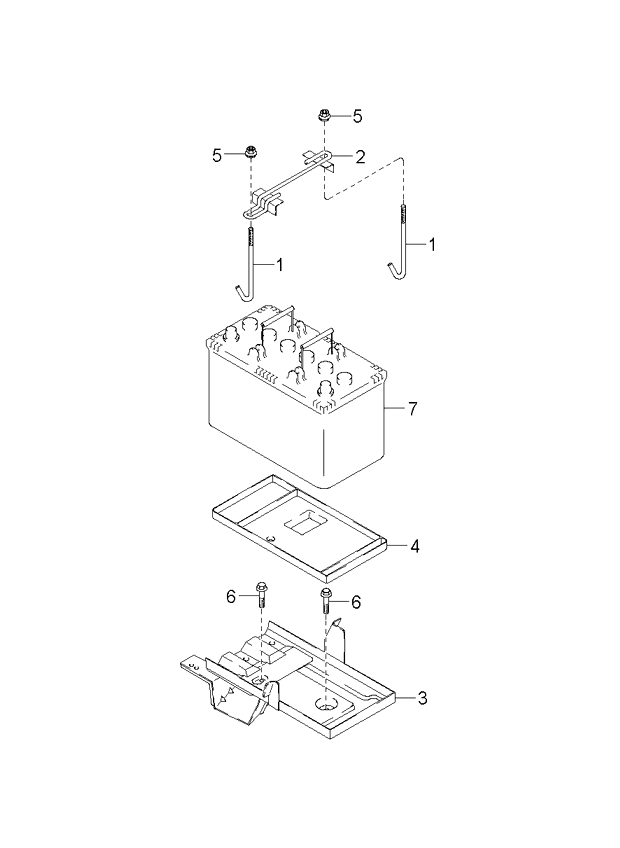 5
5
2
1
1
7
4
6
6
3