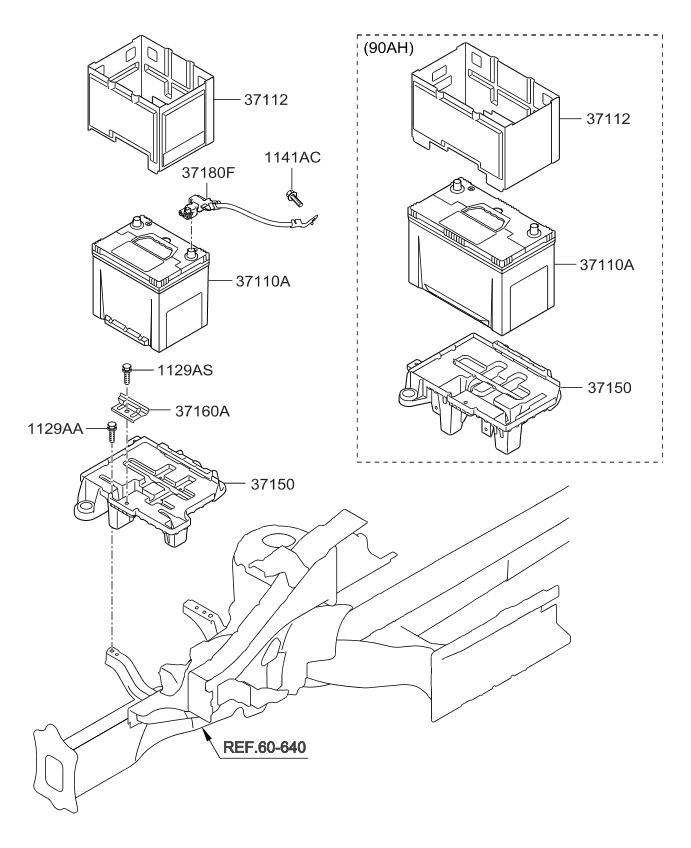 37112
37180F
1141AC
37110A
1129AS
37160A
1129AA
37150
REF.60-640
(90AH)
37112
37110A
37150