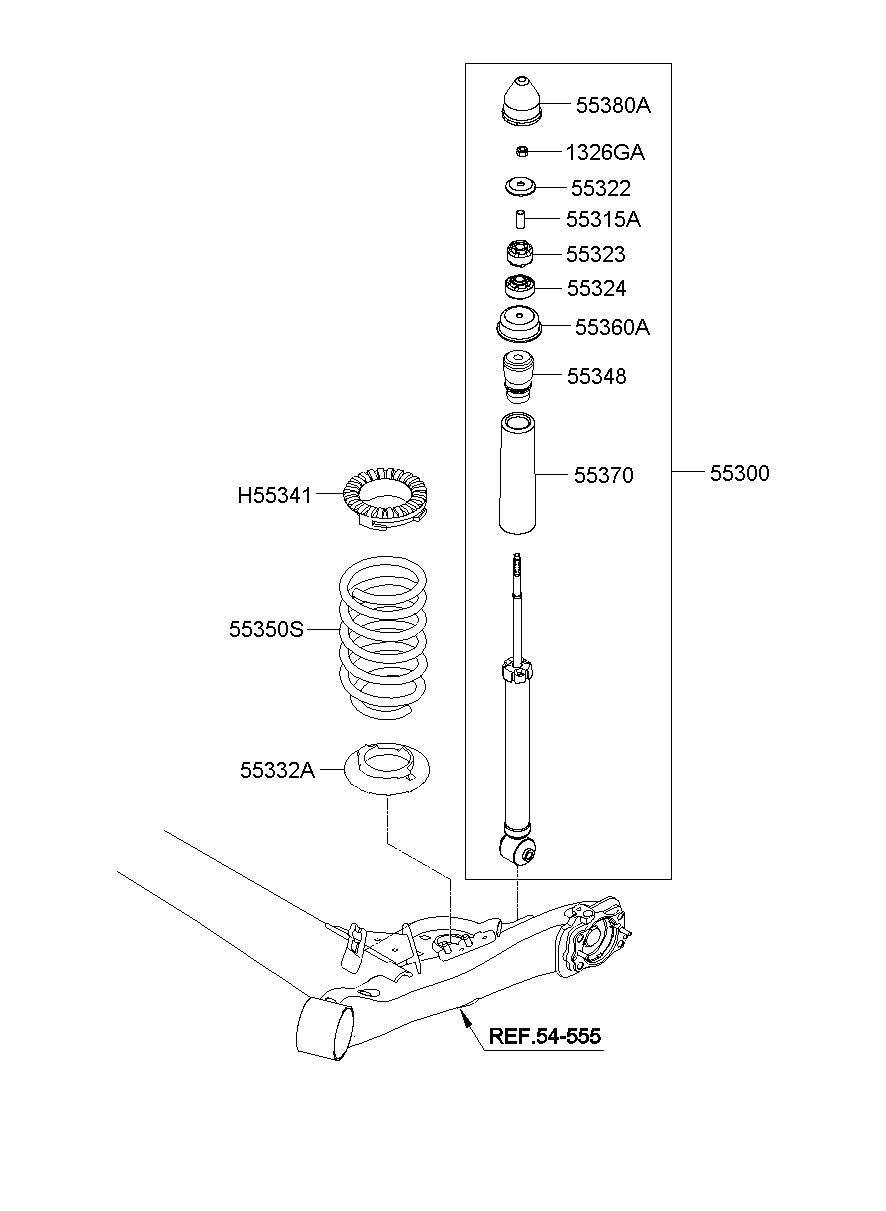 55380A
1326GA
55322
55315A
55323
55324
55360A
55348
55370
55300
H55341
55350S
55332A
REF.54-555