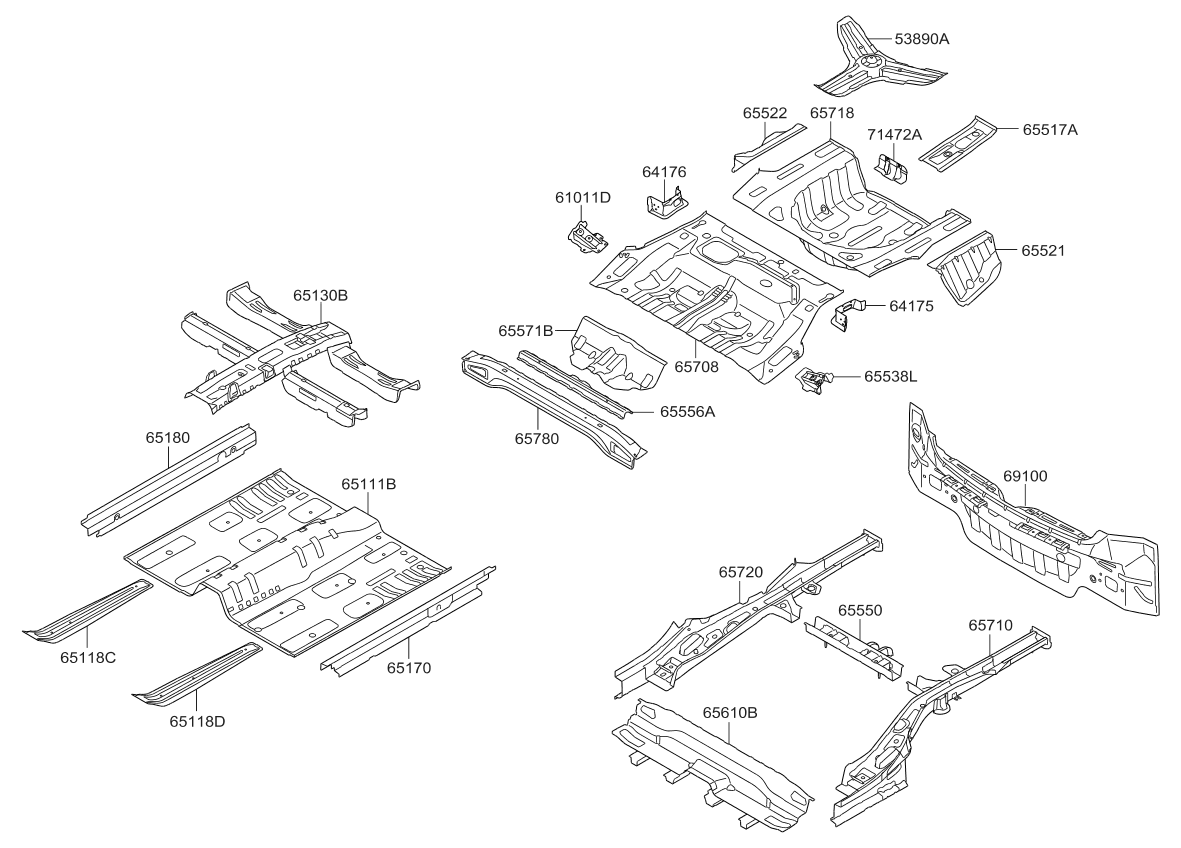 53890A
65522
65718
71472A
65517A
64176
61011D
65521
65130B
64175
65571B
65708
65538L
65556A
65780
65180
69100
65111B
65720
65550
65710
65118C
65170
65118D
65610B