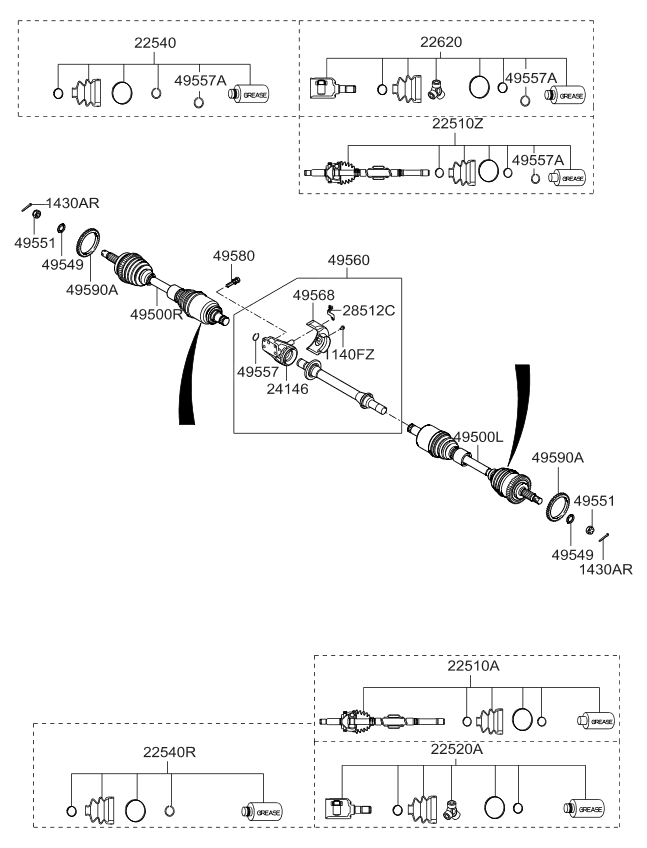 22540
49557A
GREASE

22620
49557A
GREASE

22510Z
49557A
GREASE

1430AR
49551
49549
49590A
49500R

49580

49560
49568
28512C
1140FZ
49557
24146

49500L
49590A
49551
49549
1430AR

22510A
GREASE

22540R
GREASE

22520A
GREASE