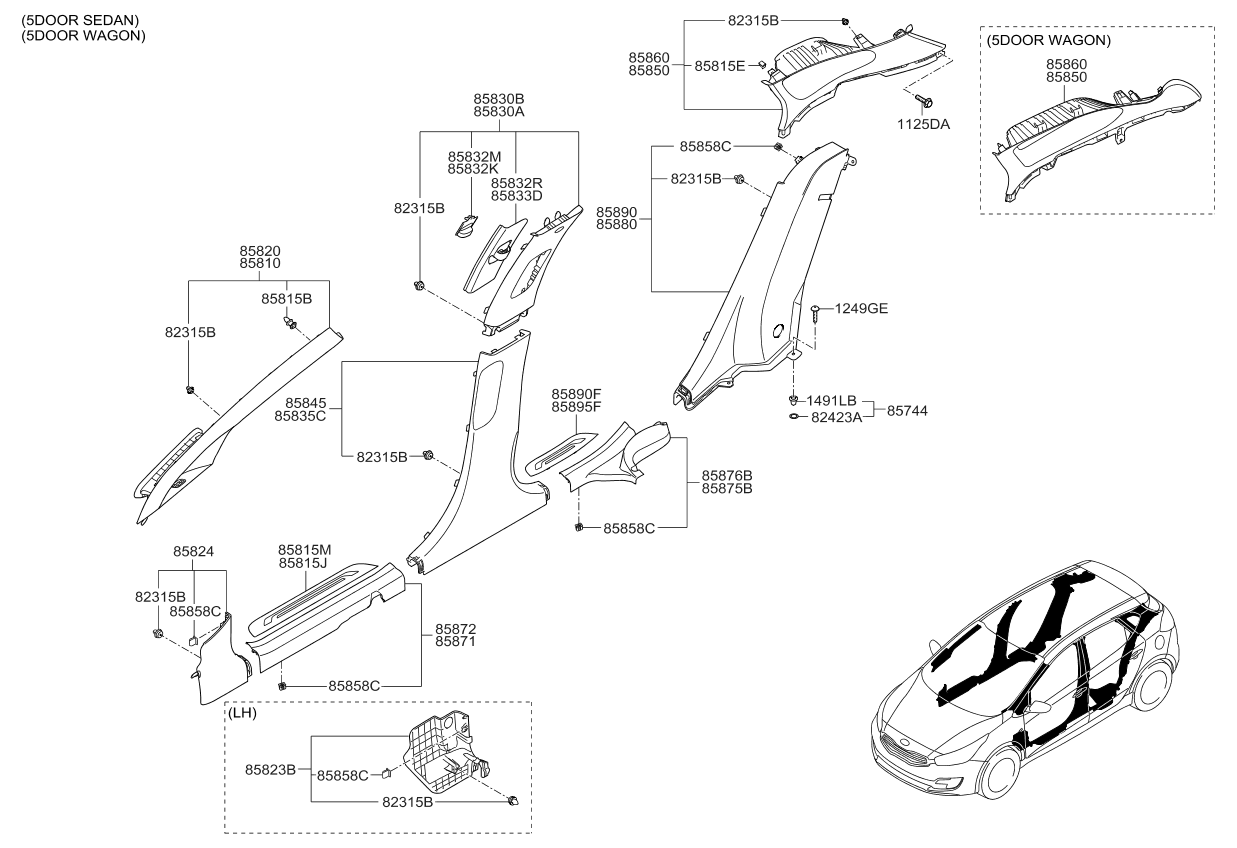 (5DOOR SEDAN)
(5DOOR WAGON)

82315B
85860
85850
85815E
1125DA

(5DOOR WAGON)
85860
85850

85830B
85830A
85832M
85832K
85832R
85833D
82315B

85858C
82315B
85890
85880
1249GE
1491LB
82423A
85744

85820
85810
85815B
82315B

85845
85835C
82315B

85890F
85895F
85876B
85875B
85858C

85824
82315B
85858C
85815M
85815J
85872
85871
85858C

(LH)
85823B
85858C
82315B