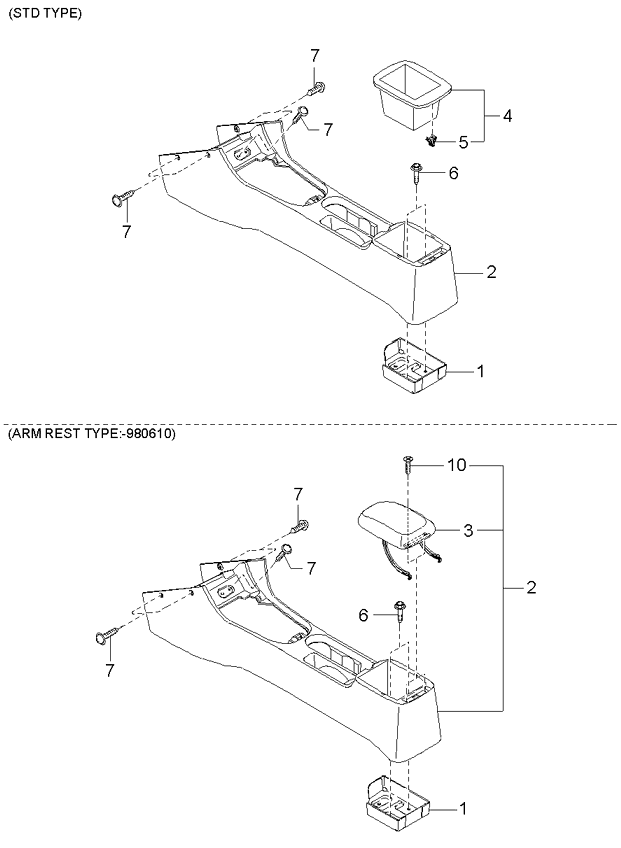 (STD TYPE)

7
7
4
5
6
7
2
1

(ARM REST TYPE:-980610)

10
7
3
7
2
6
7
1