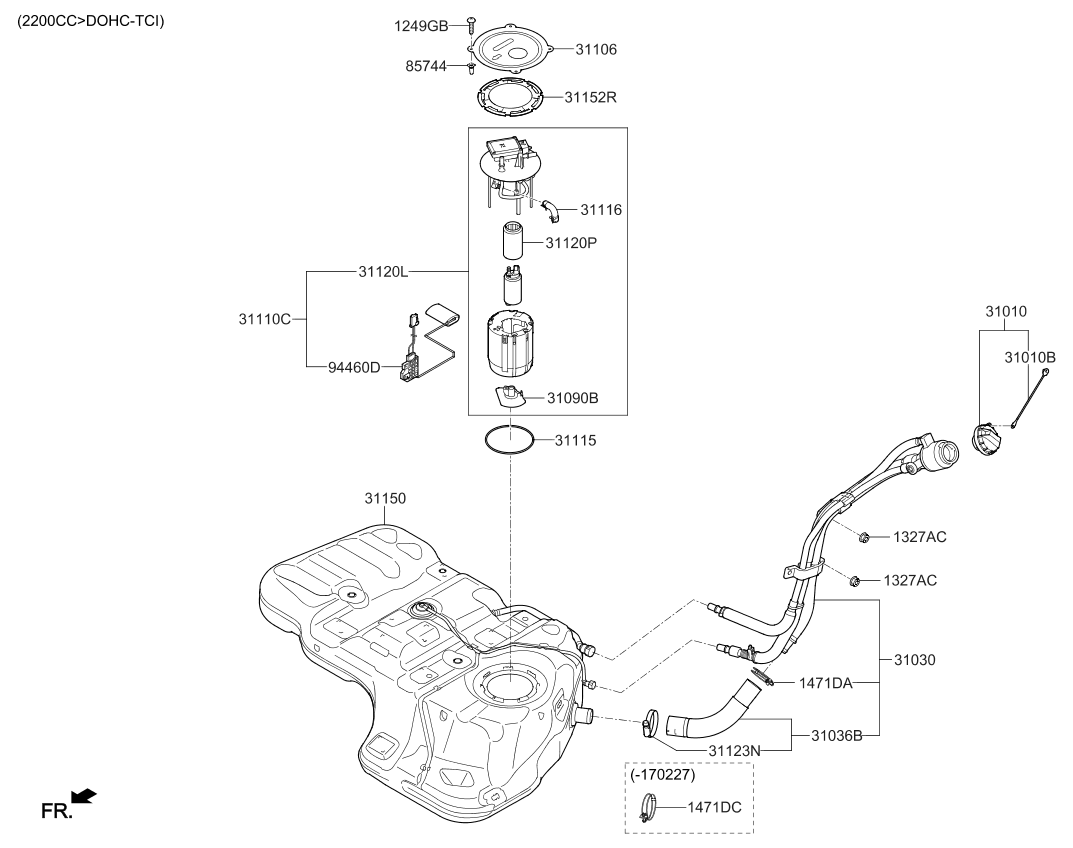 (2200CC>DOHC-TCI)

1249GB
31106
85744
31152R
31116
31120P
31120L
31110C
94460D
31090B
31115
31010
31010B
31150
1327AC
1327AC
31030
1471DA
31036B
31123N
(-170227)
1471DC
FR.