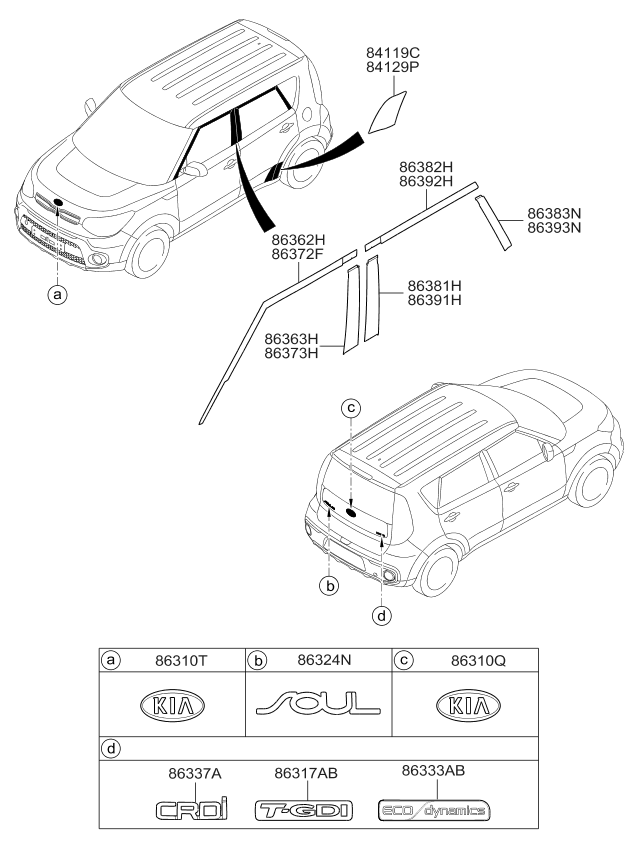 84119C
84129P

86382H
86392H

86383N
86393N

86362H
86372F

86381H
86391H

86363H
86373H

a

c

b

d

| a 86310T | b 86324N | c 86310Q |
|---|---|---|
| KIA | SOUL | KIA |

d

86337A
CRDi

86317AB
T-GDI

86333AB
ECO dynamics