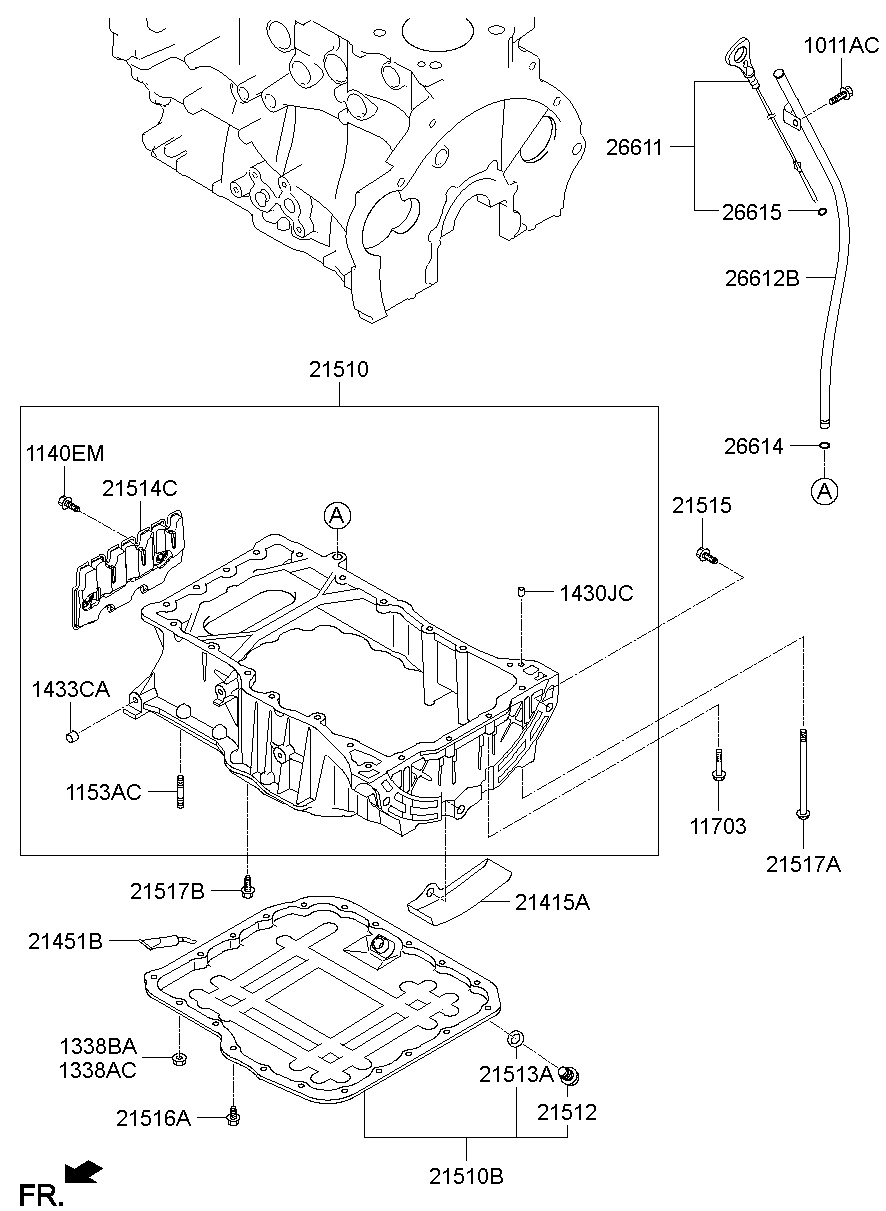 1011AC
26611
26615
26612B
21510
26614
A
1140EM
21514C
A
21515
1430JC
1433CA
1153AC
11703
21517A
21517B
21415A
21451B
1338BA
1338AC
21513A
21512
21516A
21510B
FR.