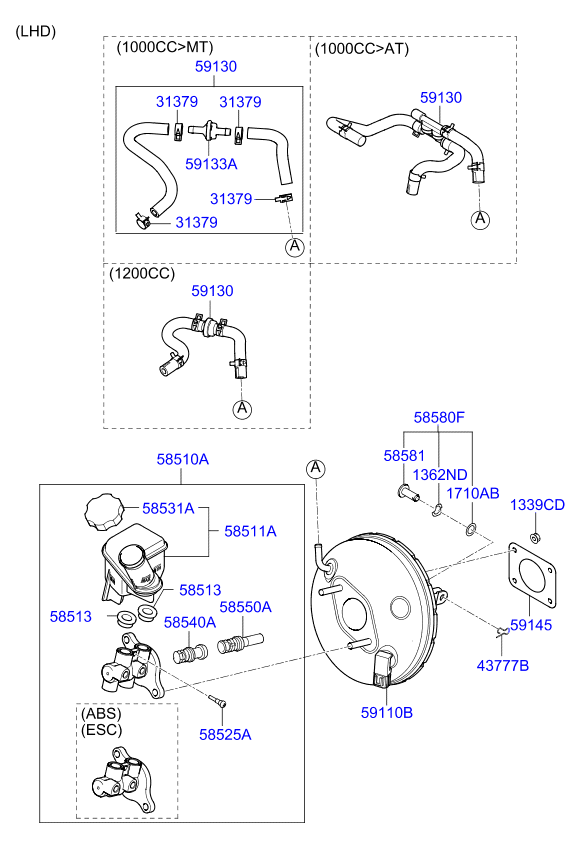 (LHD)

(1000CC>MT)
59130
31379
31379
59133A
31379
31379
A

(1000CC>AT)
59130
A

(1200CC)
59130
A

58510A
58531A
58511A
58513
58513
58540A
58550A
58525A
(ABS)
(ESC)

A
58580F
58581
1362ND
1710AB
1339CD
59145
43777B
59110B