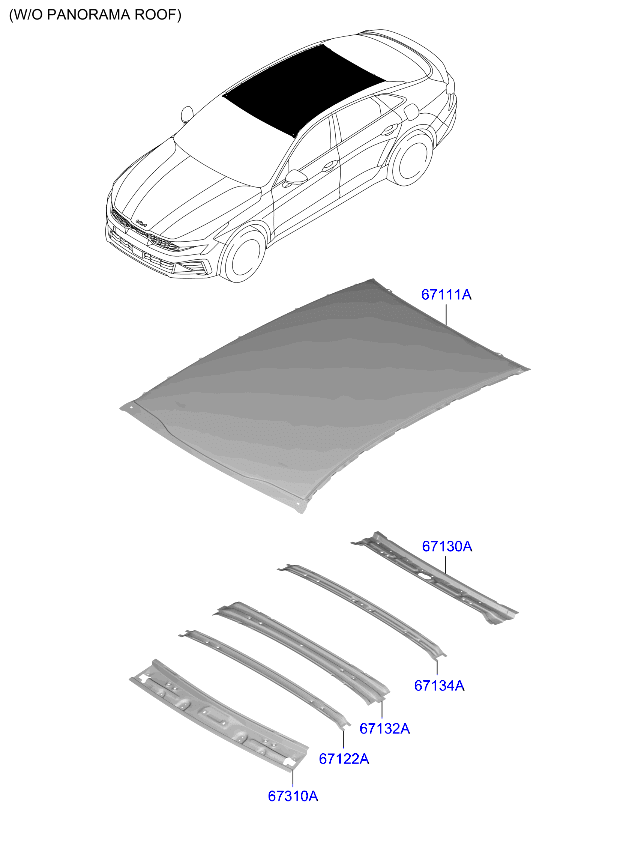 (W/O PANORAMA ROOF)

67111A

67130A

67134A

67132A

67122A

67310A