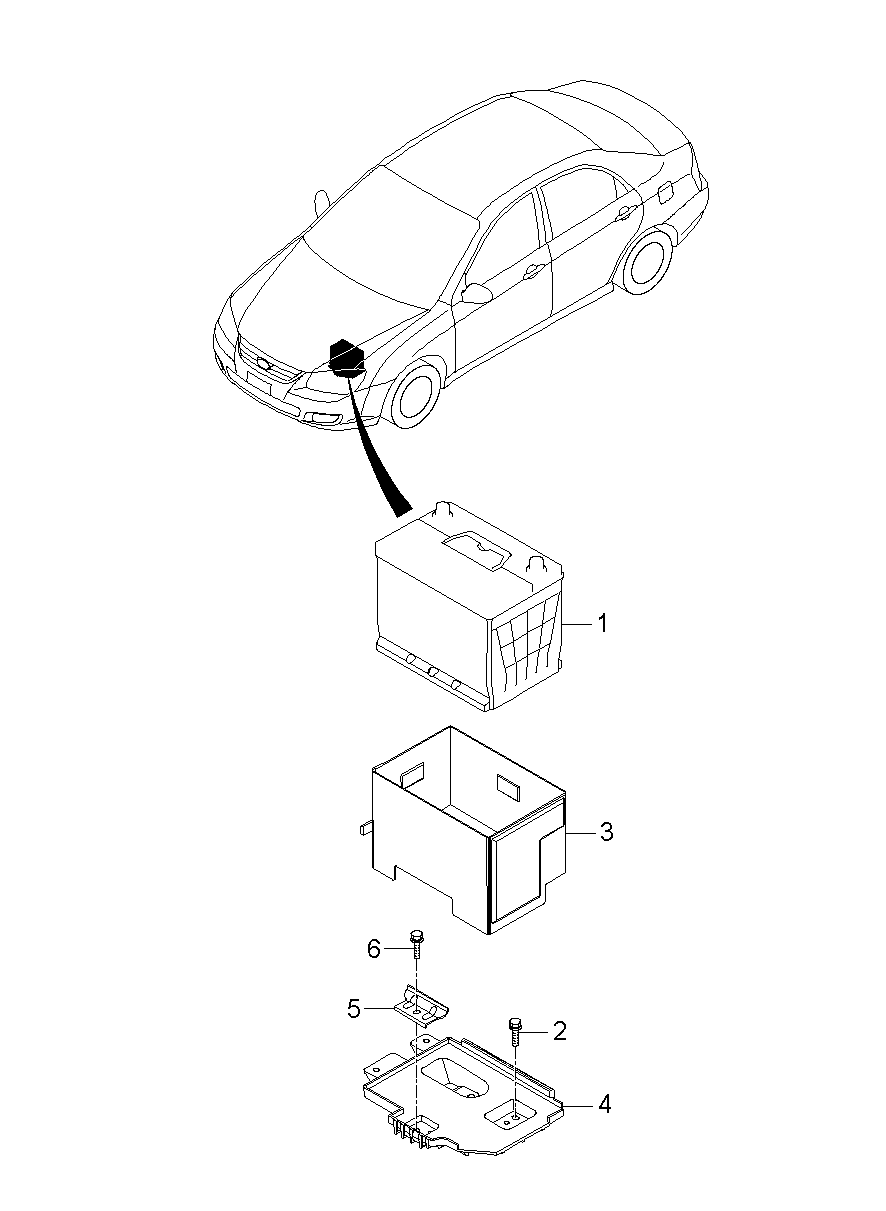 1
3
6
5
2
4