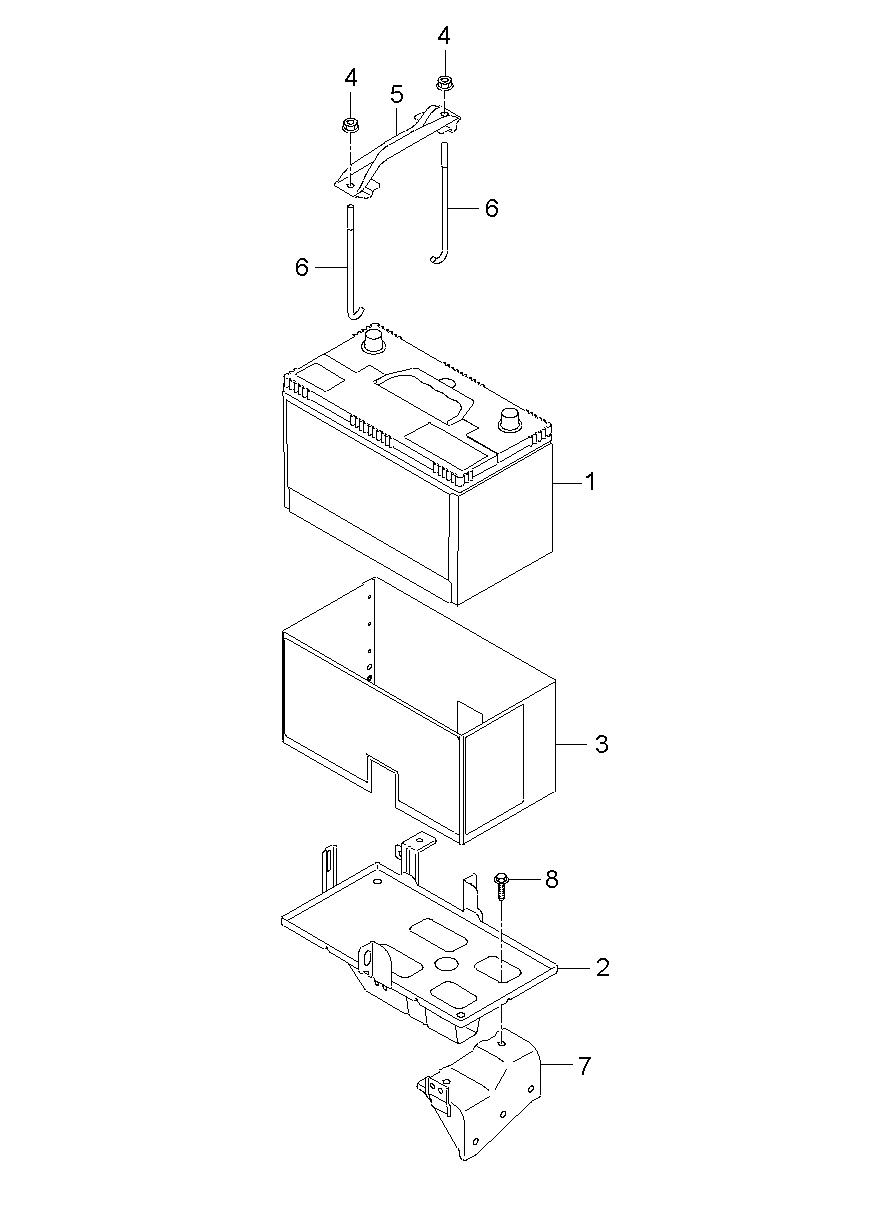 4
4
5
6
6
1
3
8
2
7