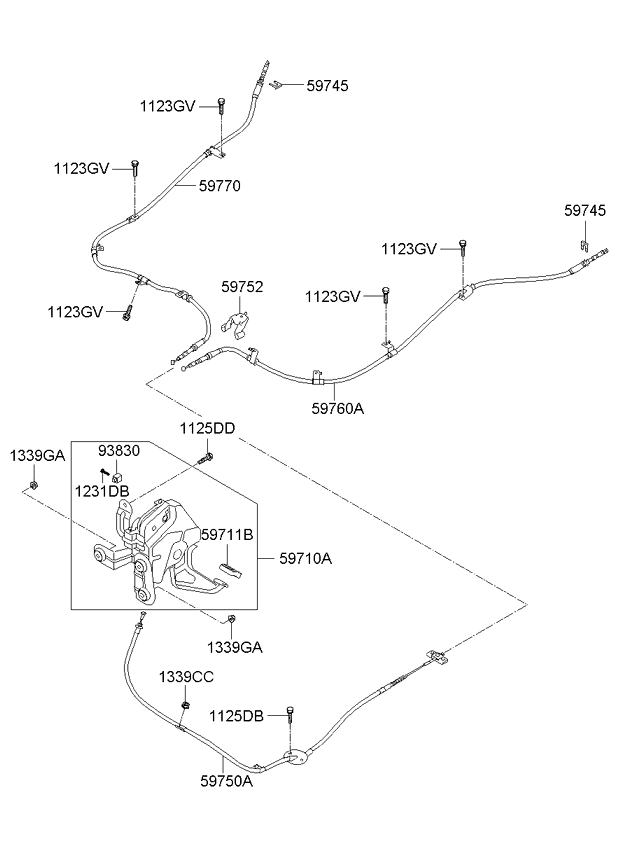 59745
1123GV
1123GV
59770
59745
1123GV
59752
1123GV
1123GV
59760A
1125DD
1339GA
93830
1231DB
59711B
59710A
1339GA
1339CC
1125DB
59750A