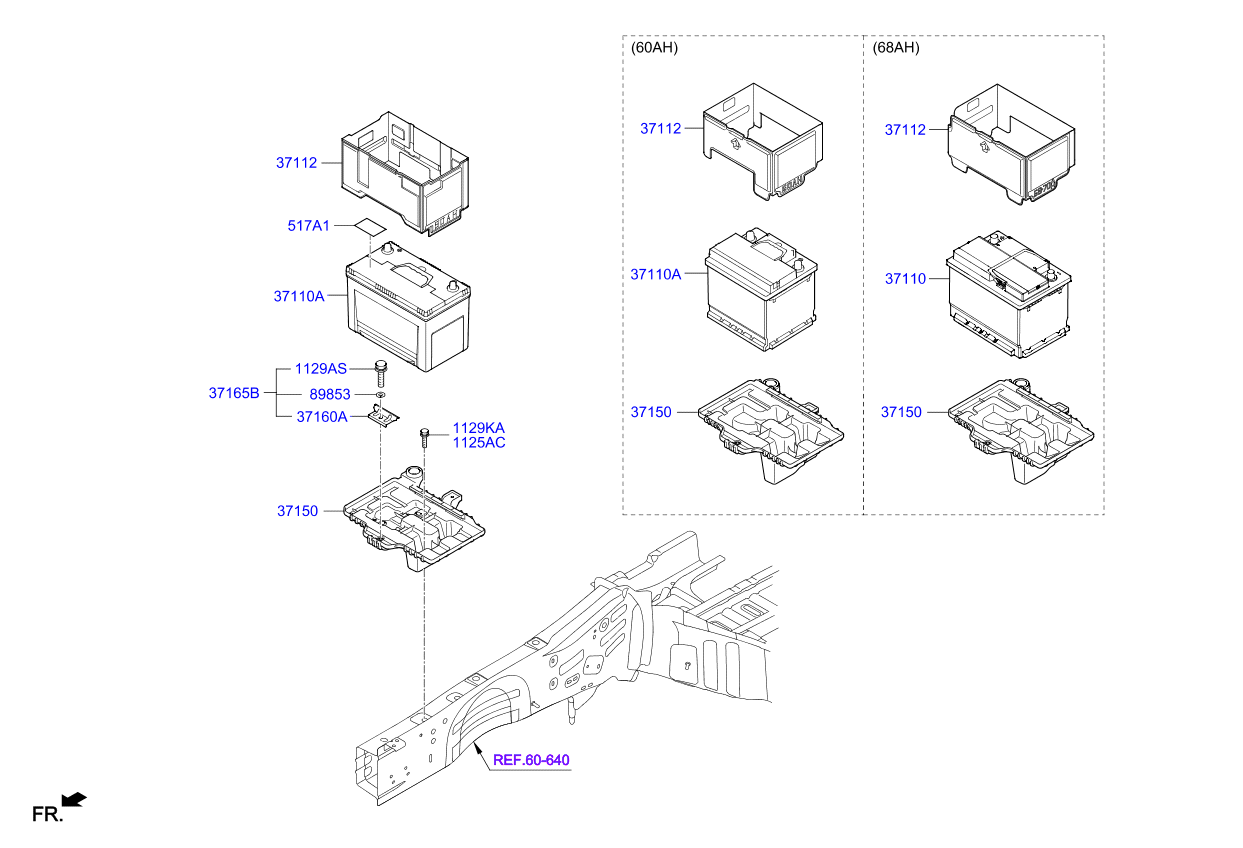 37112
517A1
37110A
37165B
1129AS
89853
37160A
1129KA
1125AC
37150
REF.60-640
FR.

(60AH)
37112
37110A
37150

(68AH)
37112
37110
37150