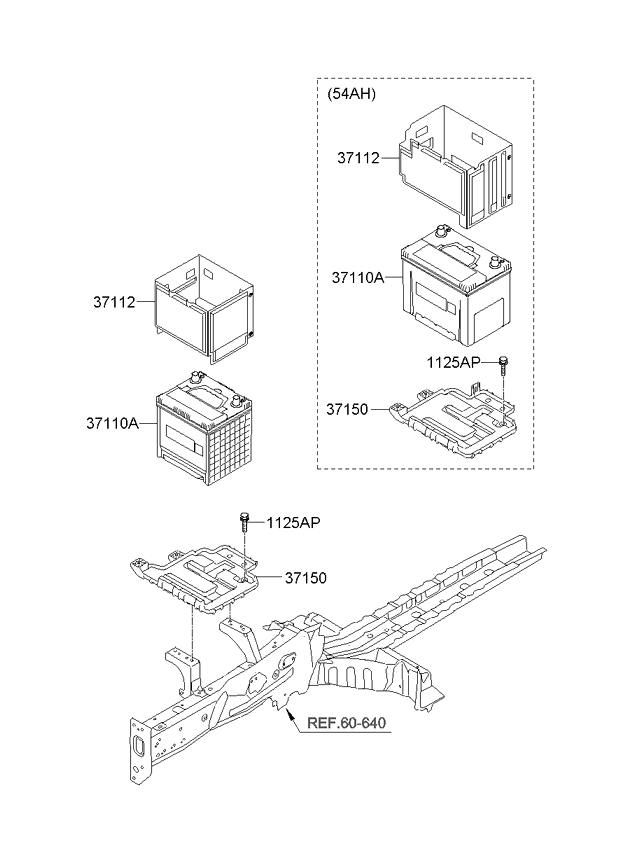 (54AH)

37112

37110A

1125AP

37150

37112

37110A

1125AP

37150

REF.60-640