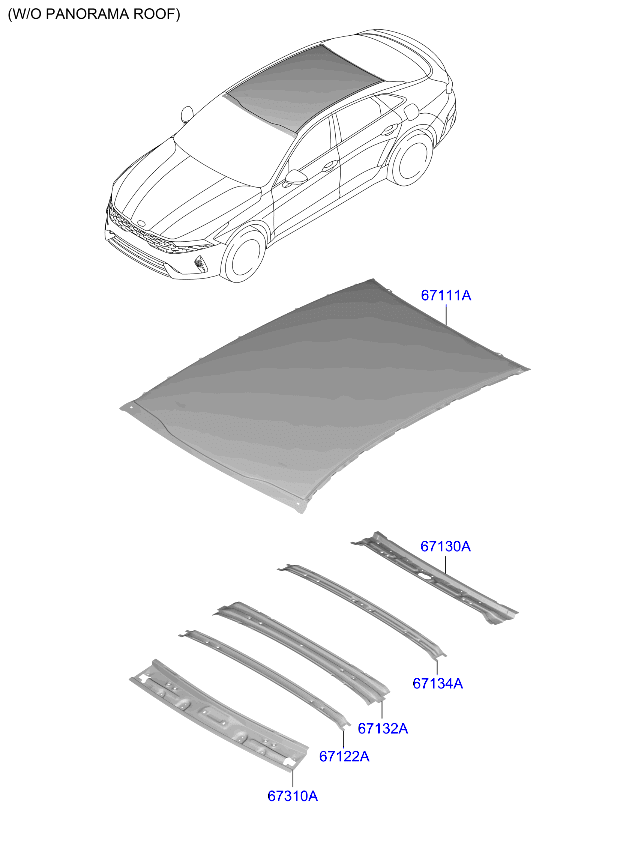 (W/O PANORAMA ROOF)

67111A

67130A

67134A

67132A

67122A

67310A