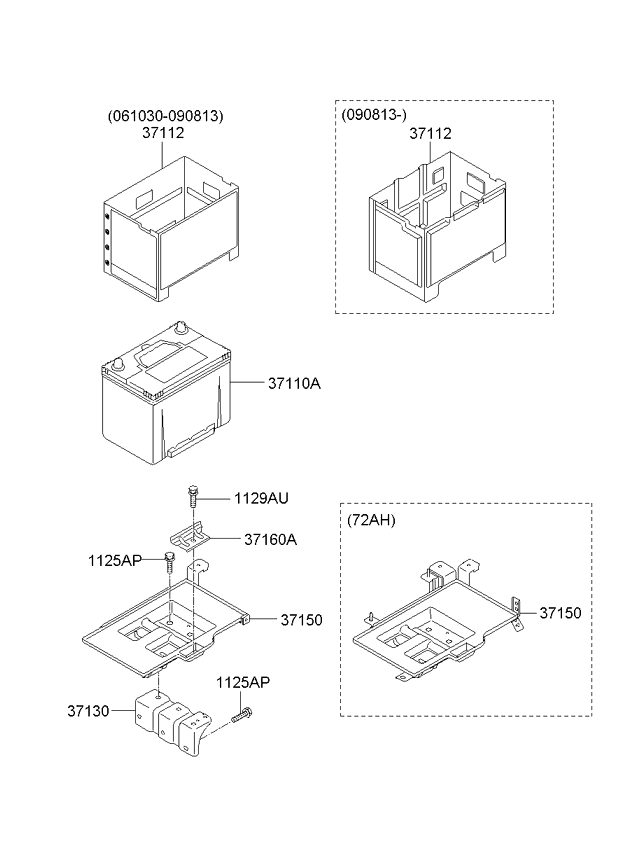 (061030-090813)
37112

(090813-)
37112

37110A

1129AU

37160A

1125AP

37150

1125AP

37130

(72AH)

37150