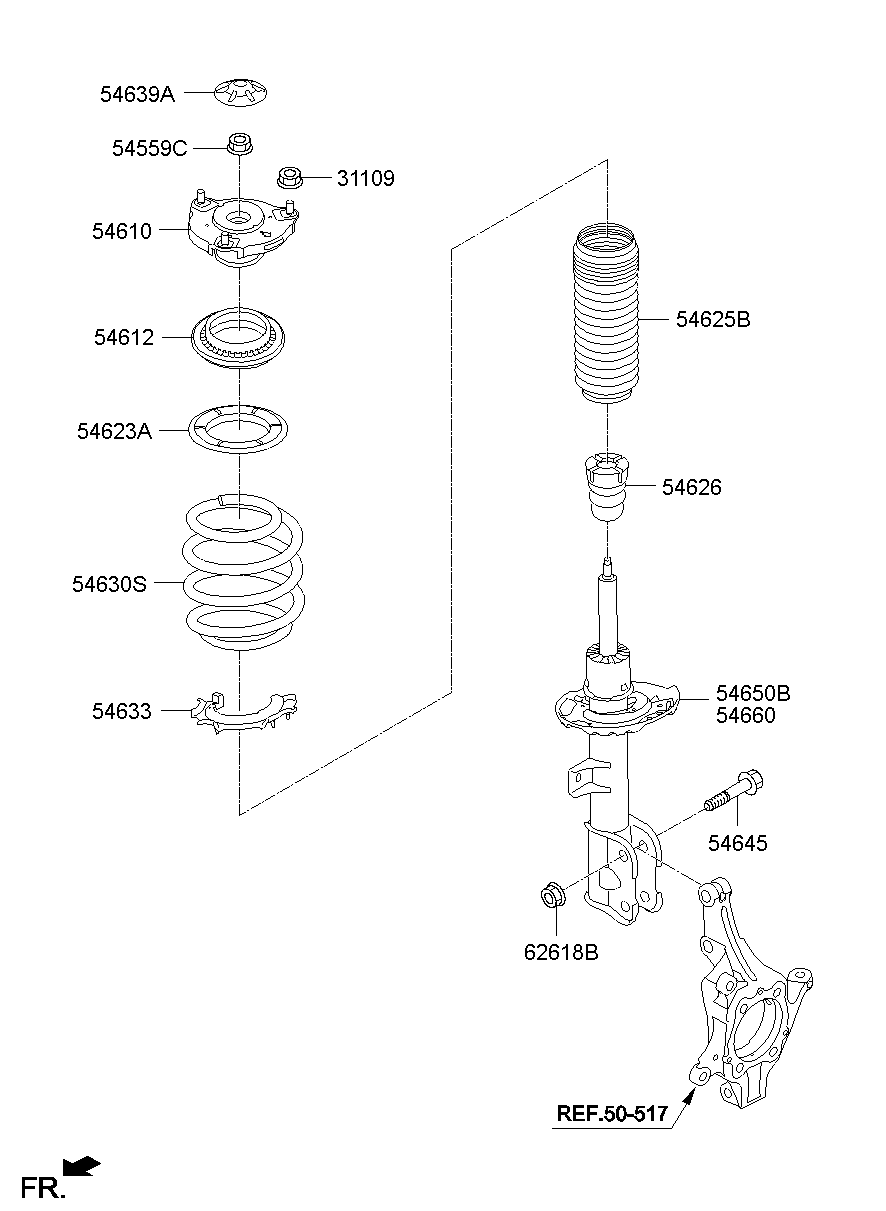 54639A
54559C
31109
54610
54612
54623A
54630S
54633
54625B
54626
54650B
54660
54645
62618B
REF.50-517
FR.