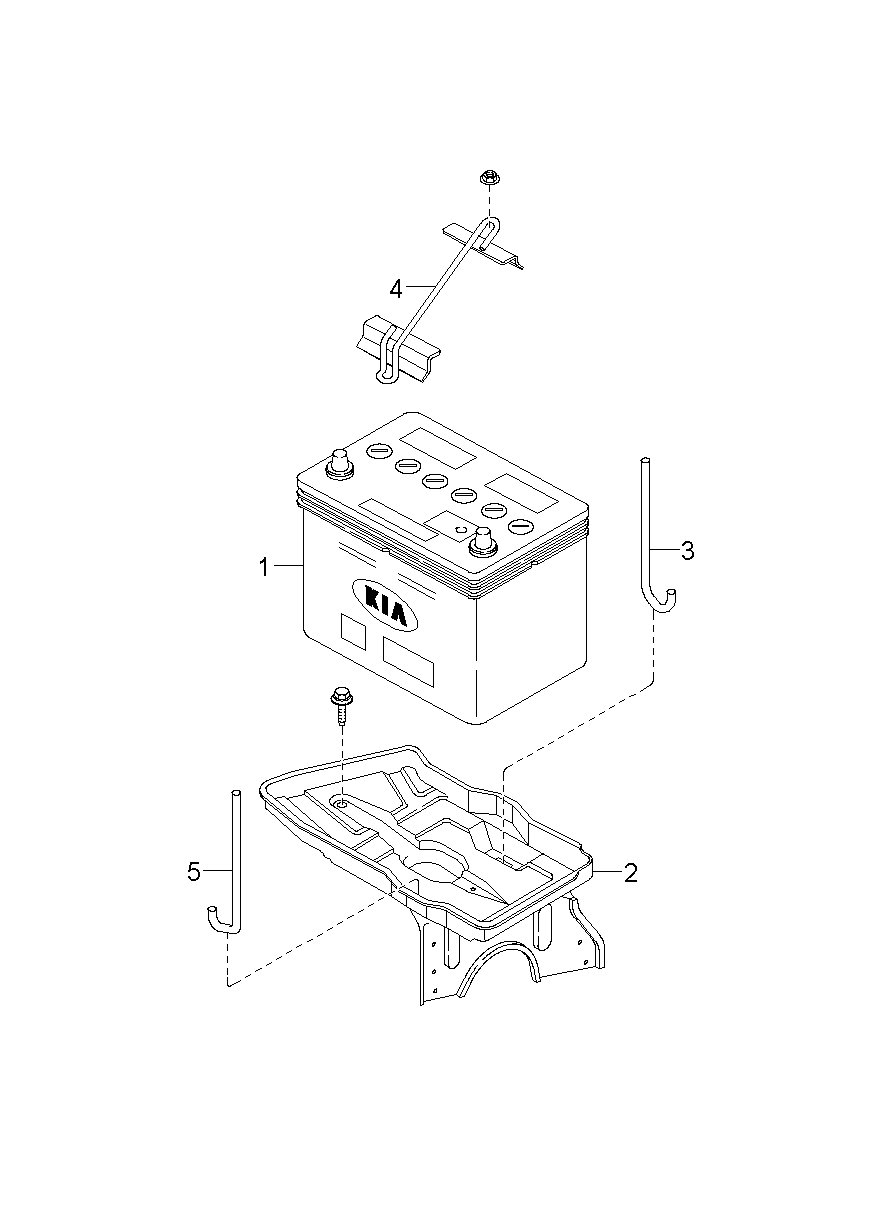 4
1
KIA
3
5
2