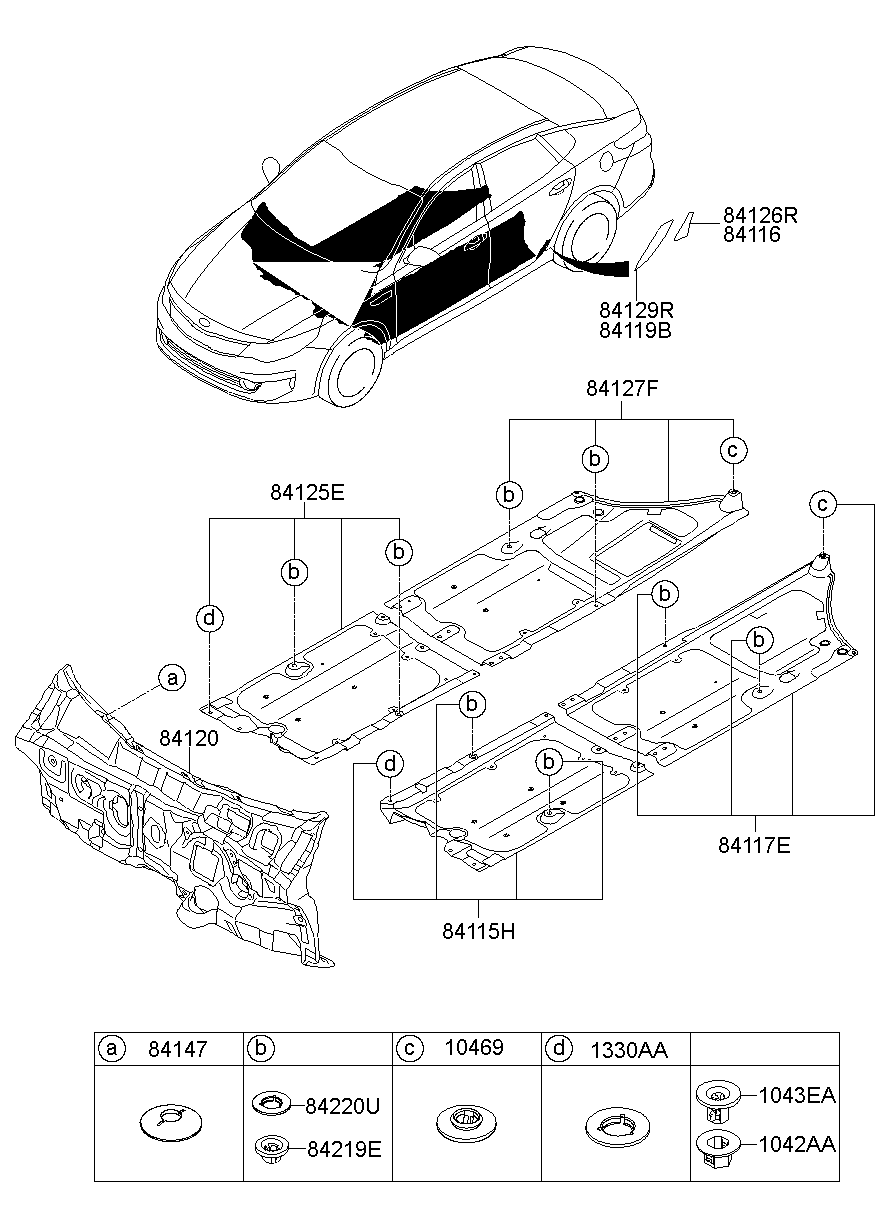 84126R
84116

84129R
84119B

84127F
b
b
c

84125E
b
b
d

c
b
b

a
84120

b
d
b

84117E

84115H

| a 84147 | b | c 10469 | d 1330AA | |
|---|---|---|---|---|
| | 84220U 84219E | | | 1043EA 1042AA |