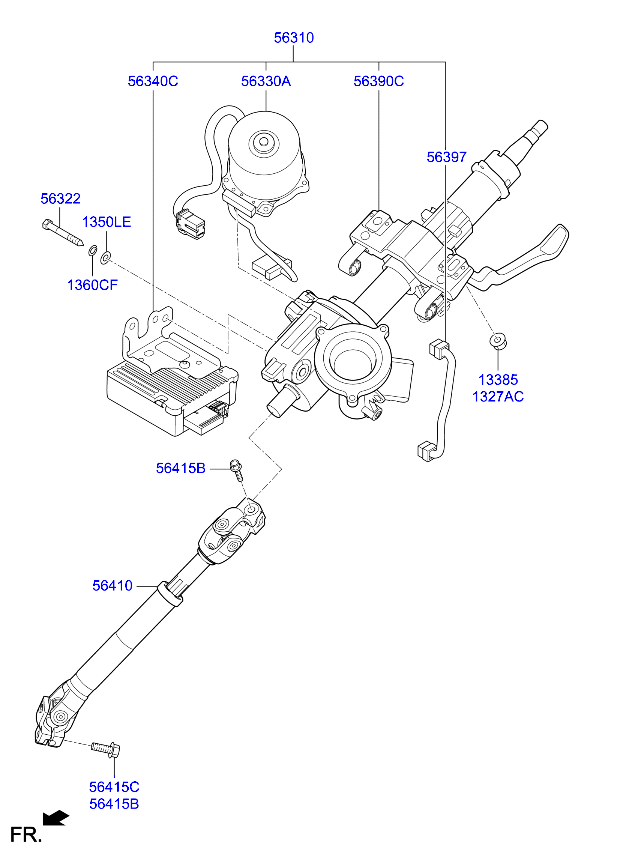 56310
56340C
56330A
56390C
56397
56322
1350LE
1360CF
13385
1327AC
56415B
56410
56415C
56415B
FR.