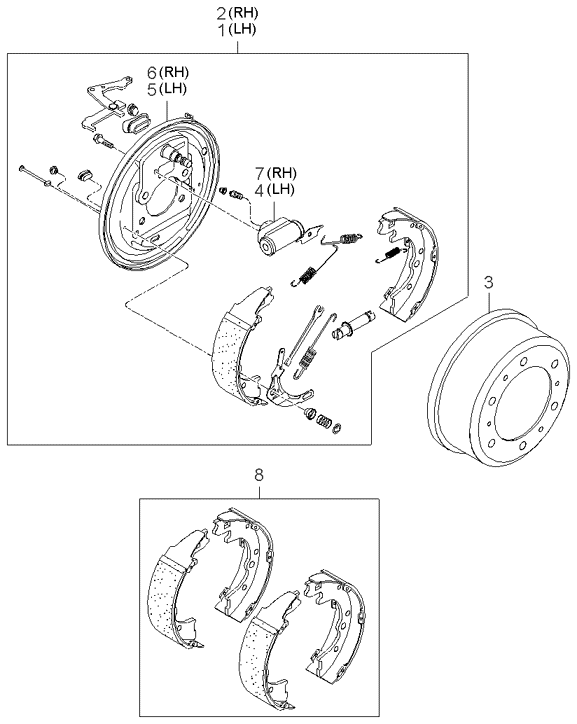 2 (RH)
1 (LH)

6 (RH)
5 (LH)

7 (RH)
4 (LH)

3

8