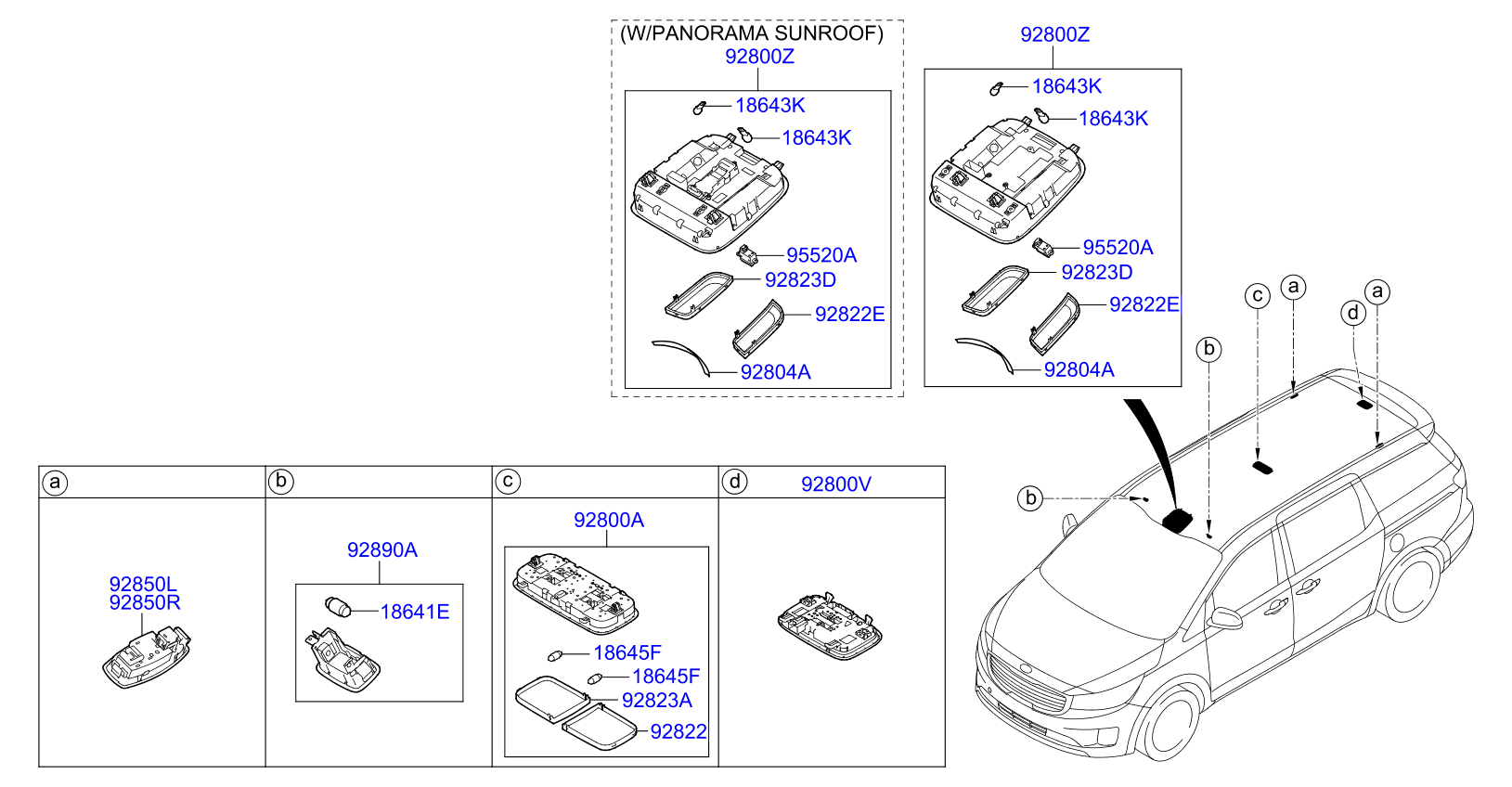 (W/PANORAMA SUNROOF)
92800Z
18643K
18643K
95520A
92823D
92822E
92804A

92800Z
18643K
18643K
95520A
92823D
92822E
92804A

c
a
d
a
b
b

a
92850L
92850R

b
92890A
18641E

c
92800A
18645F
18645F
92823A
92822

d
92800V