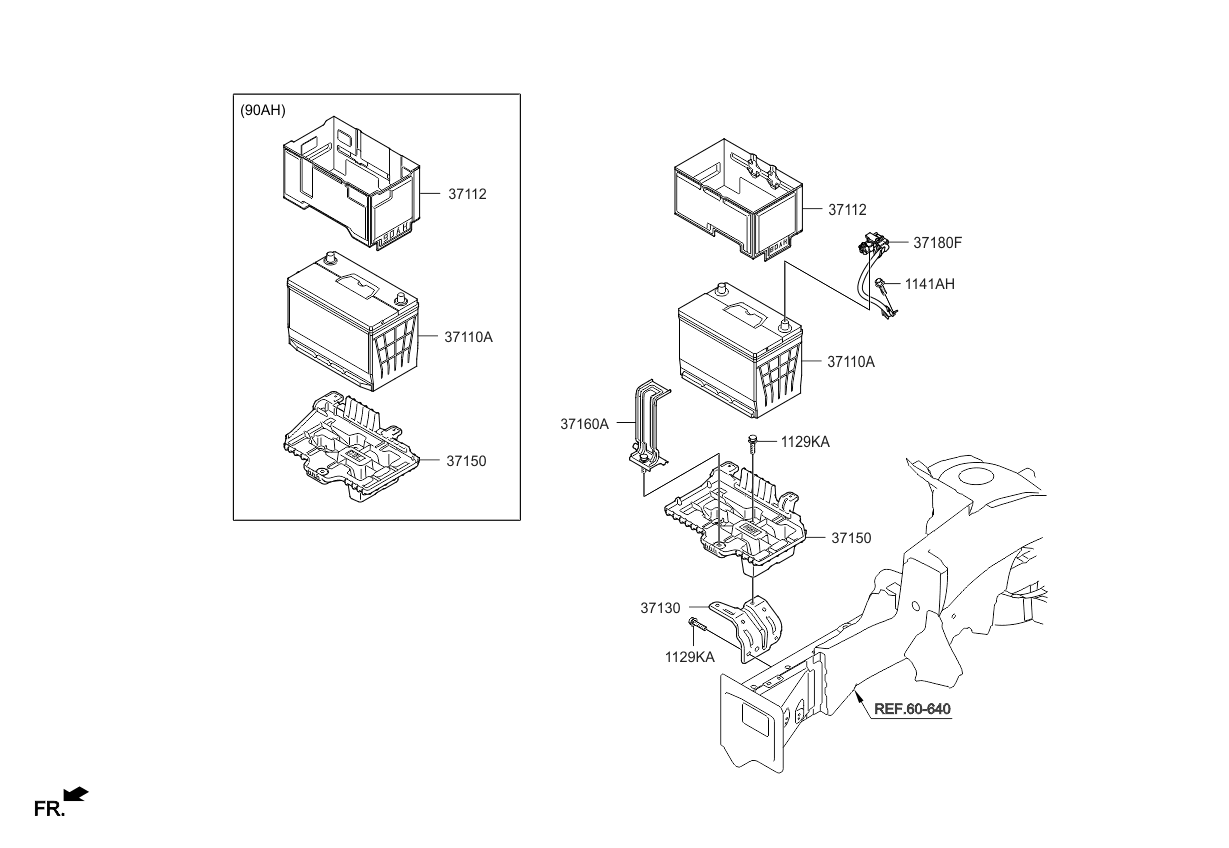 (90AH)

37112

37110A

37150

37112

37180F

1141AH

37110A

37160A

1129KA

37150

37130

1129KA

REF.60-640

FR.