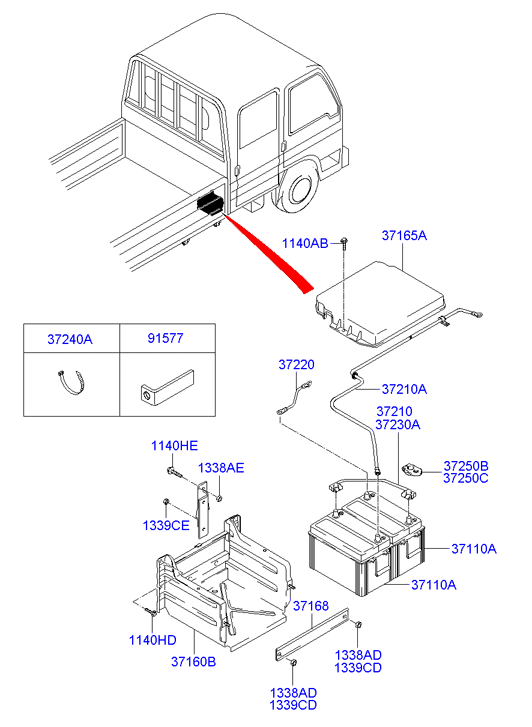 1140AB
37165A

| 37240A | 91577 |
|---|---|
| | |

37220
37210A
37210
37230A
1140HE
1338AE
37250B
37250C
1339CE
37110A
37110A
37168
1140HD
37160B
1338AD
1339CD
1338AD
1339CD