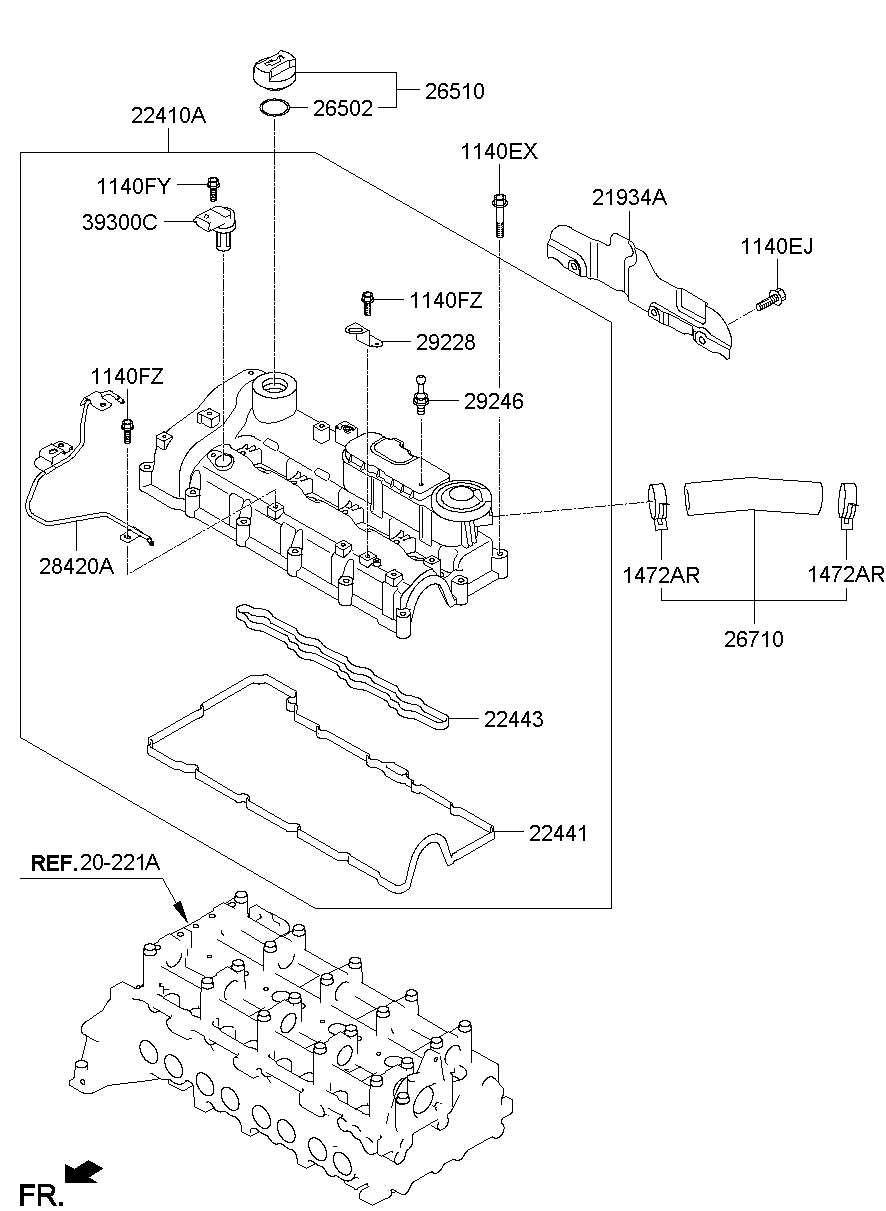 26510
26502
22410A
1140EX
1140FY
39300C
21934A
1140EJ
1140FZ
29228
1140FZ
29246
28420A
1472AR
1472AR
26710
22443
22441
REF.20-221A
FR.