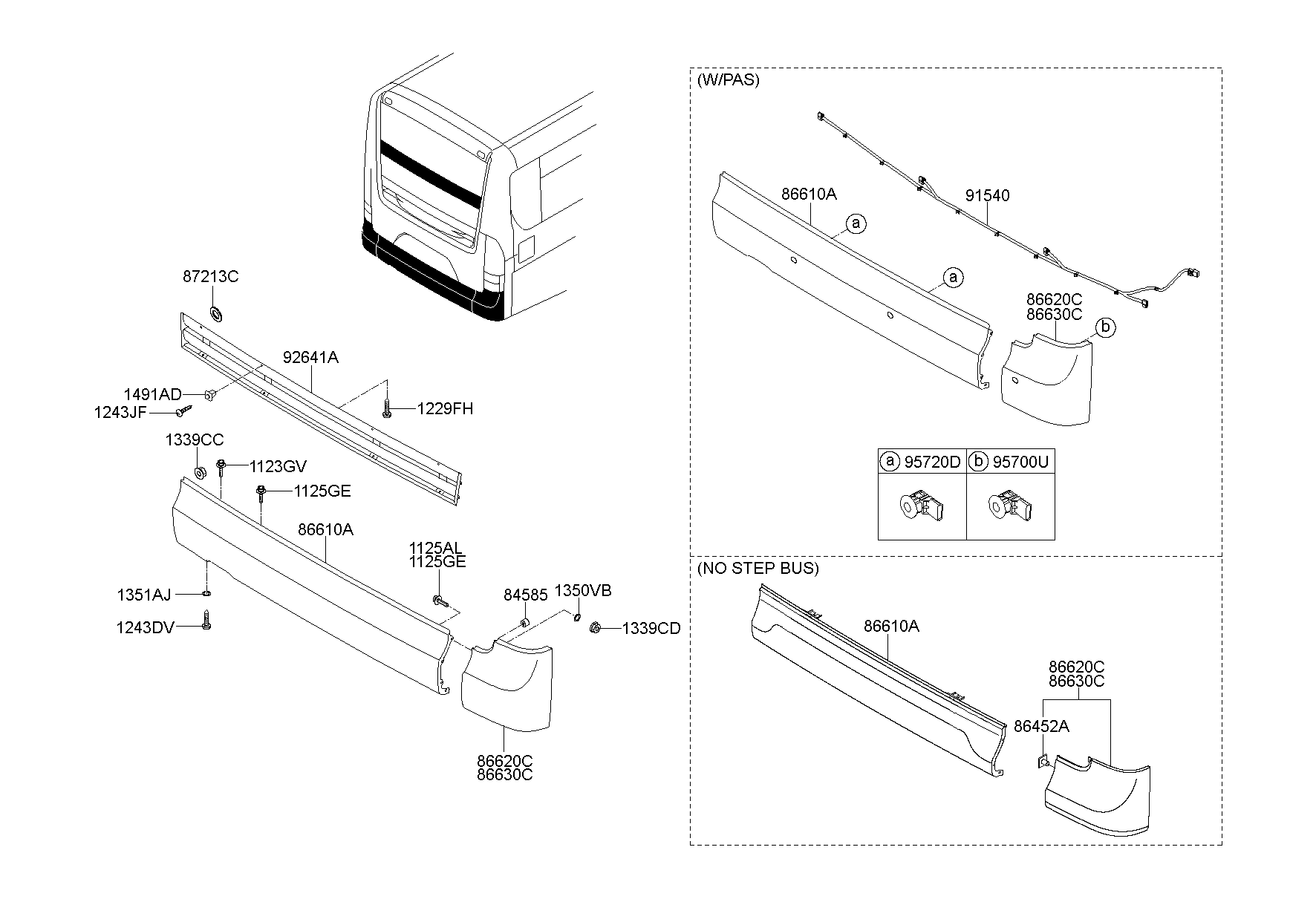 87213C
92641A
1491AD
1243JF
1229FH
1339CC
1123GV
1125GE
86610A
1125AL
1125GE
1351AJ
1243DV
84585
1350VB
1339CD
86620C
86630C

(W/PAS)
86610A
91540
a
a
86620C
86630C
b

| a 95720D | b 95700U |
|---|---|
| | |

(NO STEP BUS)
86610A
86620C
86630C
86452A