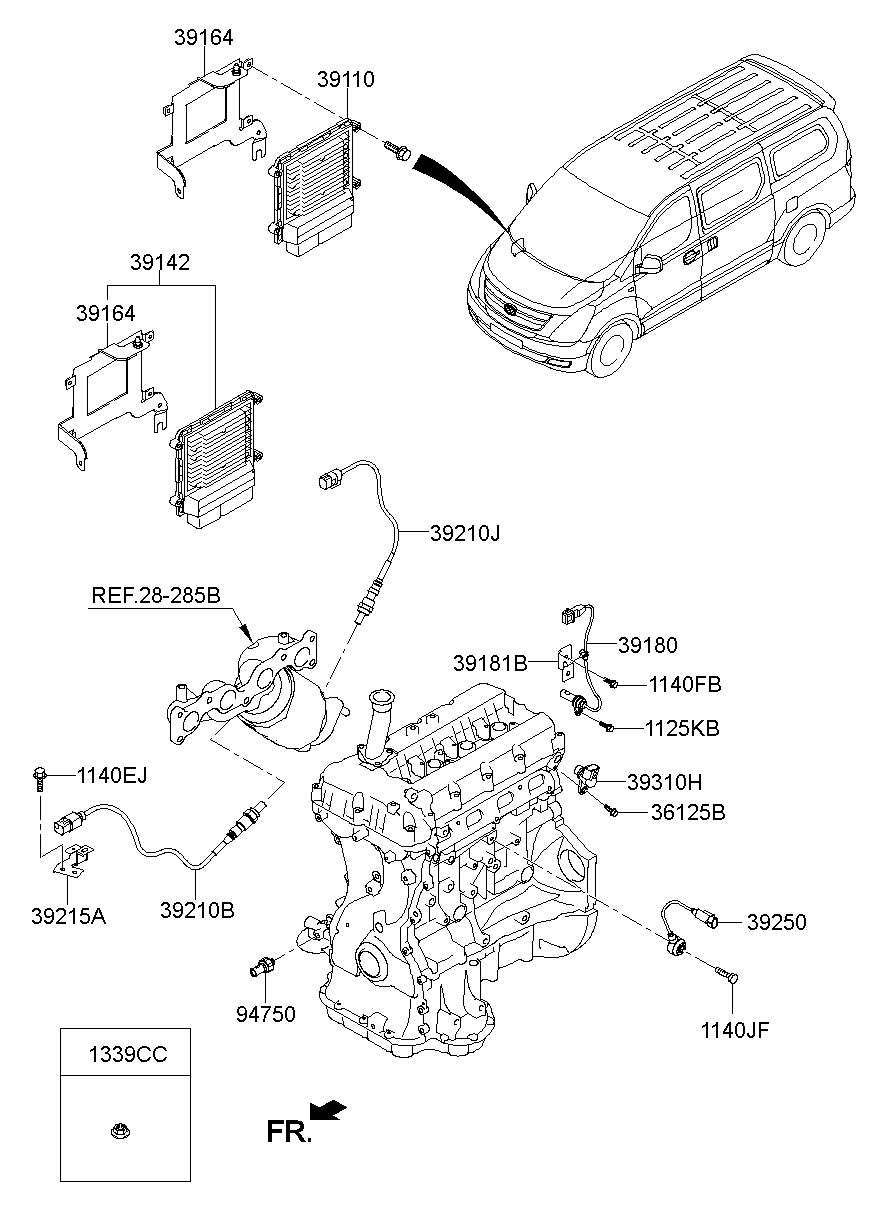 39164
39110
39142
39164
39210J
REF.28-285B
39180
39181B
1140FB
1125KB
1140EJ
39310H
36125B
39215A
39210B
39250
94750
1140JF
1339CC
FR.