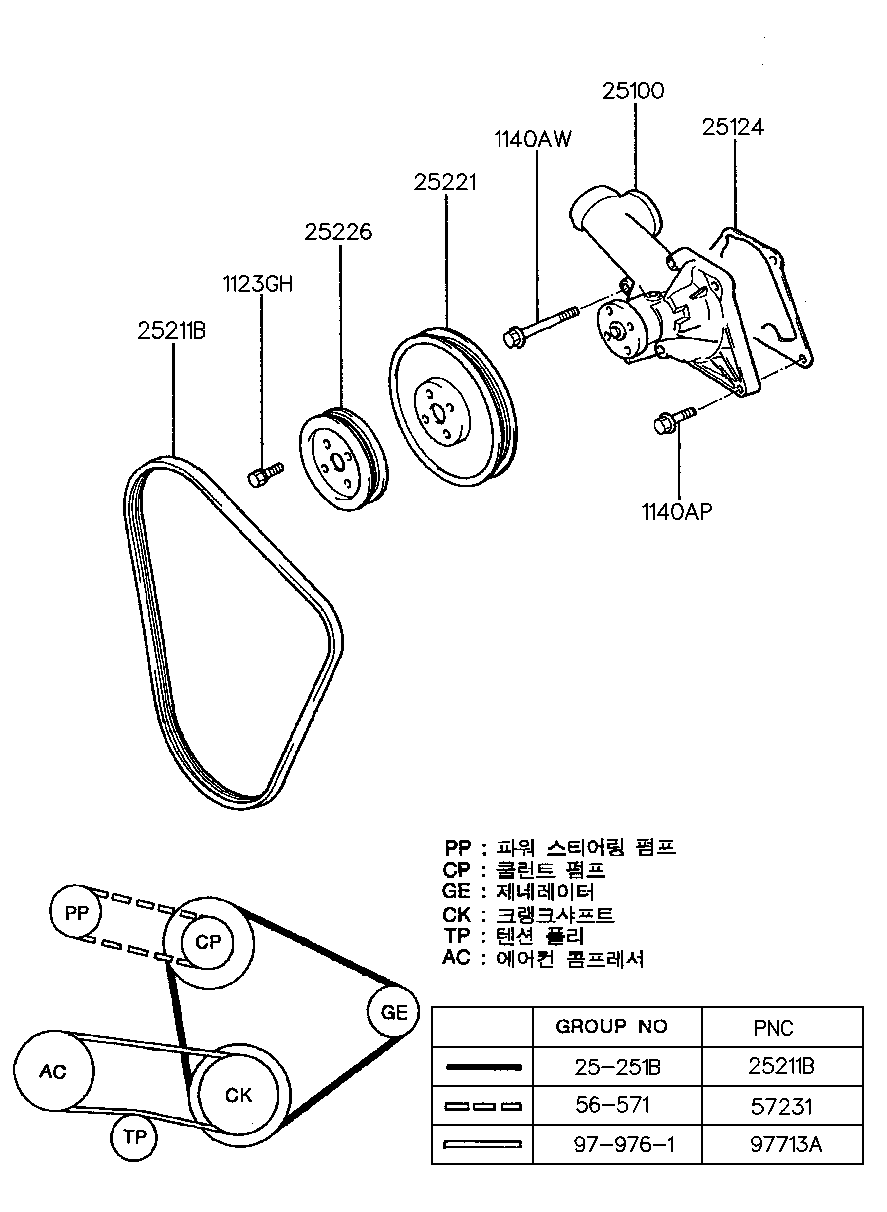 25100
25124
1140AW
25221
25226
1123GH
25211B
1140AP

PP : 파워 스티어링 펌프
CP : 쿨런트 펌프
GE : 제네레이터
CK : 크랭크샤프트
TP : 텐션 풀리
AC : 에어컨 콤프레서

PP
CP
GE
AC
CK
TP

| | GROUP NO | PNC |
|---|---|---|
| | 25-251B | 25211B |
| | 56-571 | 57231 |
| | 97-976-1 | 97713A |