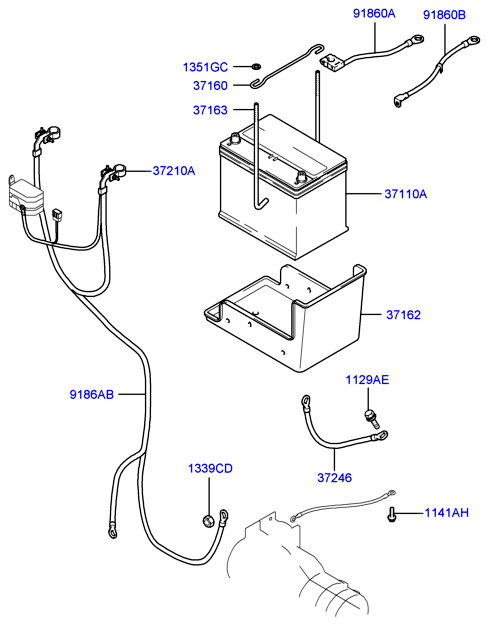 91860A
91860B
1351GC
37160
37163
37210A
37110A
37162
9186AB
1129AE
37246
1339CD
1141AH