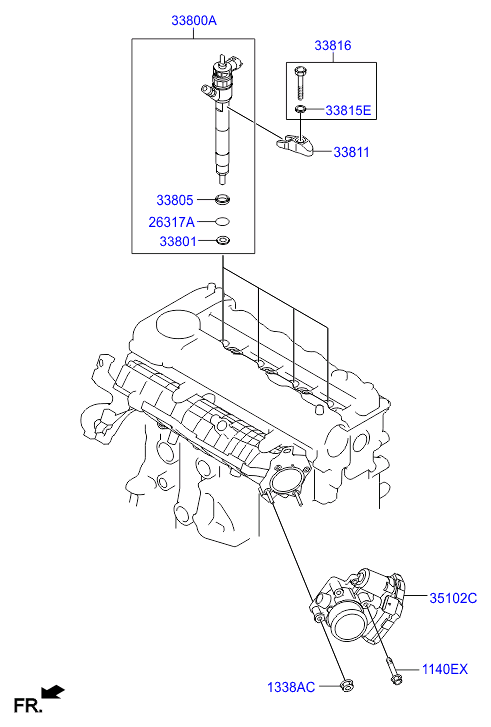 33800A
33816
33815E
33811
33805
26317A
33801
35102C
1140EX
1338AC
FR.