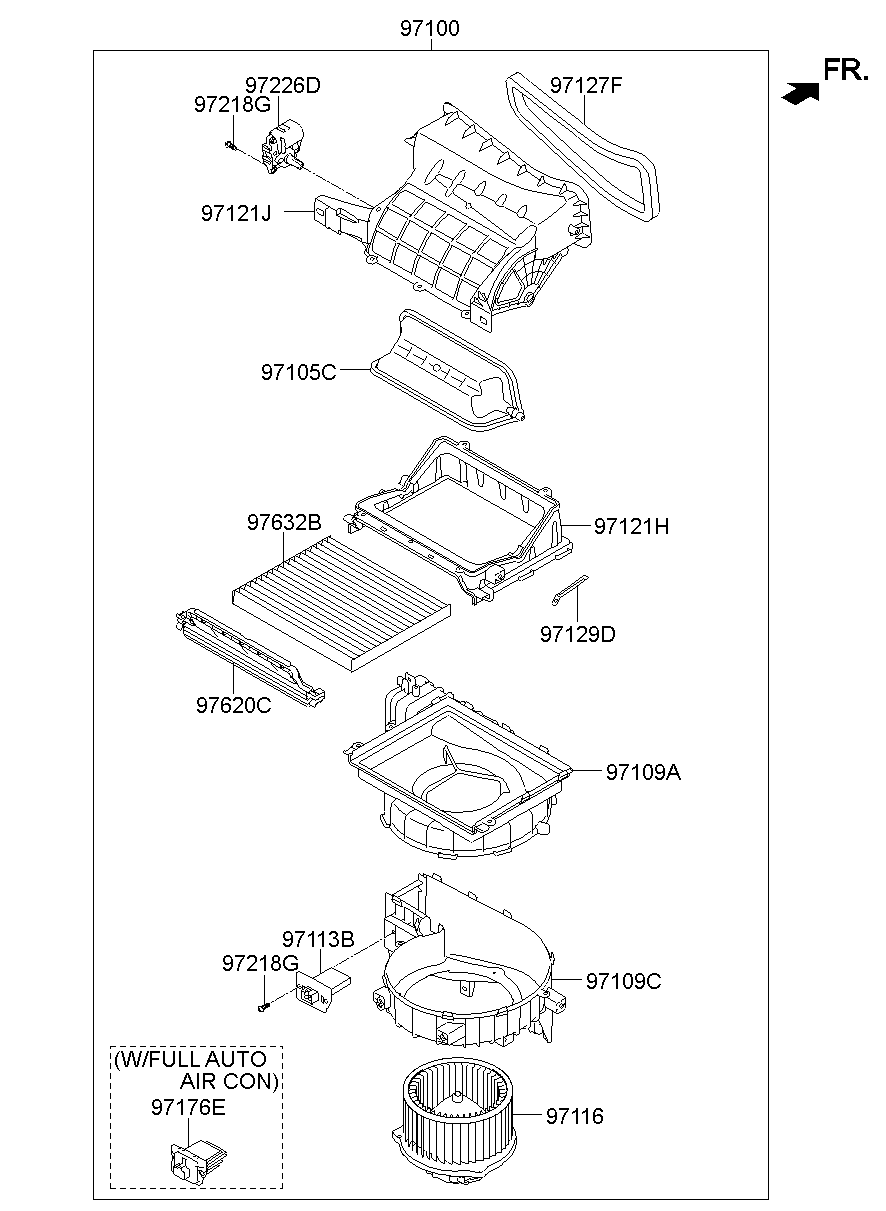 97100

FR.

97226D
97218G
97127F
97121J
97105C
97632B
97121H
97129D
97620C
97109A
97113B
97218G
97109C

(W/FULL AUTO AIR CON)
97176E

97116