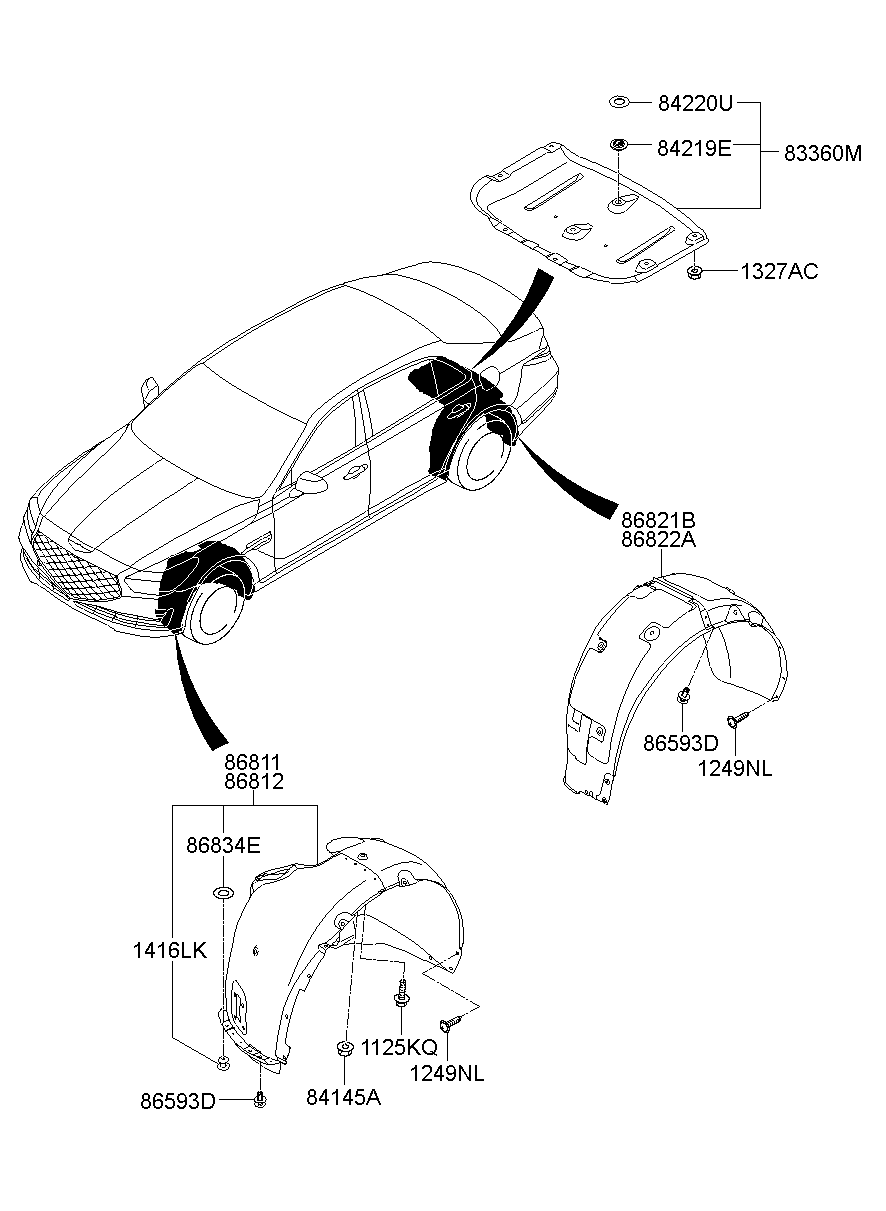 84220U
84219E
83360M
1327AC
86821B
86822A
86593D
1249NL
86811
86812
86834E
1416LK
1125KQ
1249NL
86593D
84145A