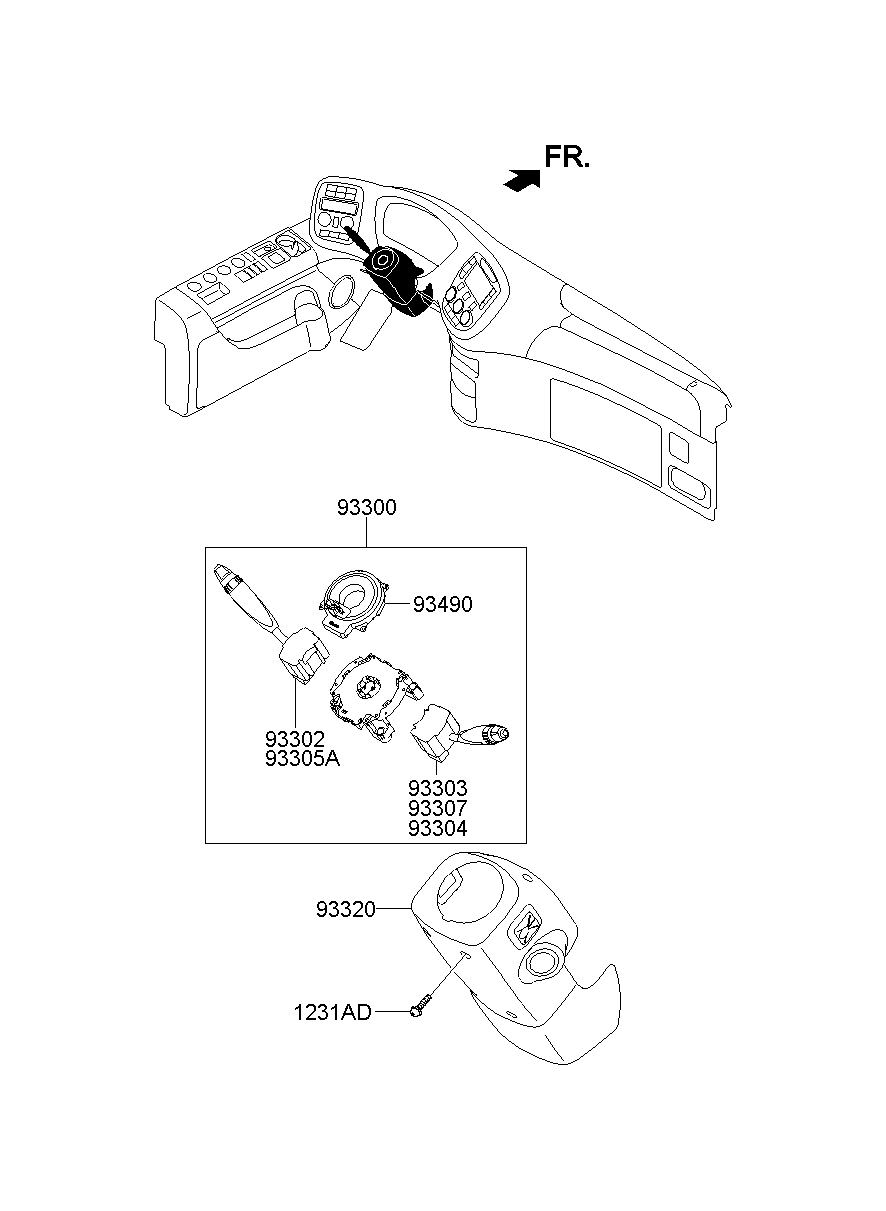 FR.

93300

93490

93302
93305A

93303
93307
93304

93320

1231AD