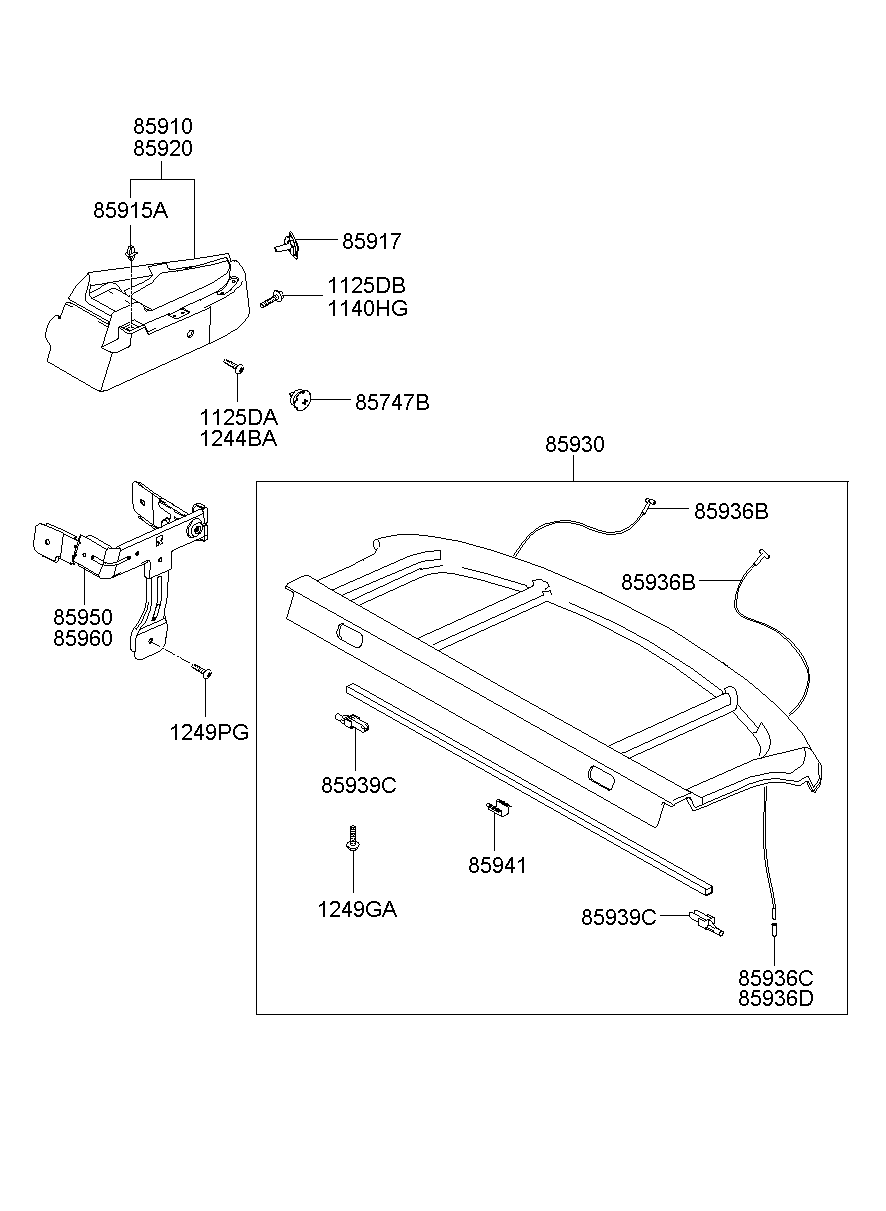 85910
85920
85915A
85917
1125DB
1140HG
1125DA
1244BA
85747B
85930
85936B
85936B
85950
85960
1249PG
85939C
85941
1249GA
85939C
85936C
85936D