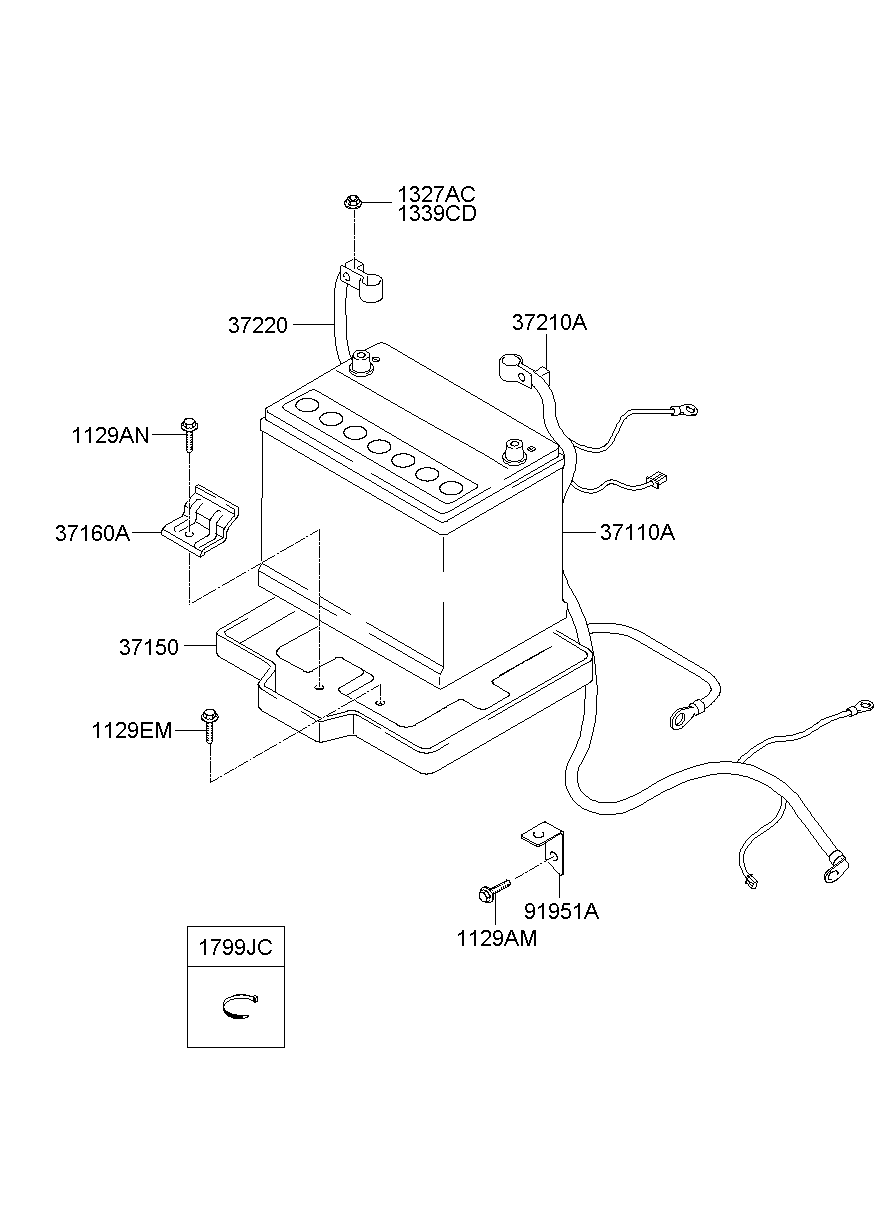 1327AC
1339CD

37220

37210A

1129AN

37160A

37110A

37150

1129EM

91951A

1129AM

1799JC