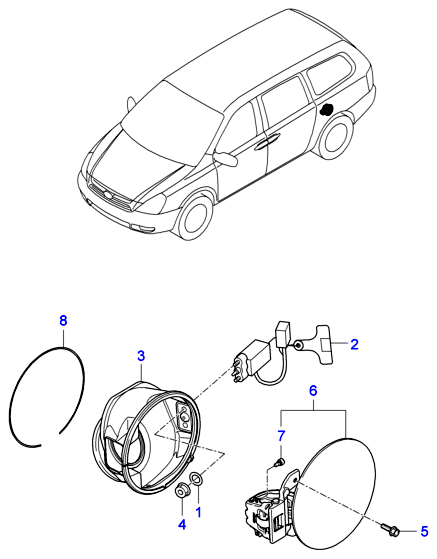 8
3
2
6
7
4
1
5