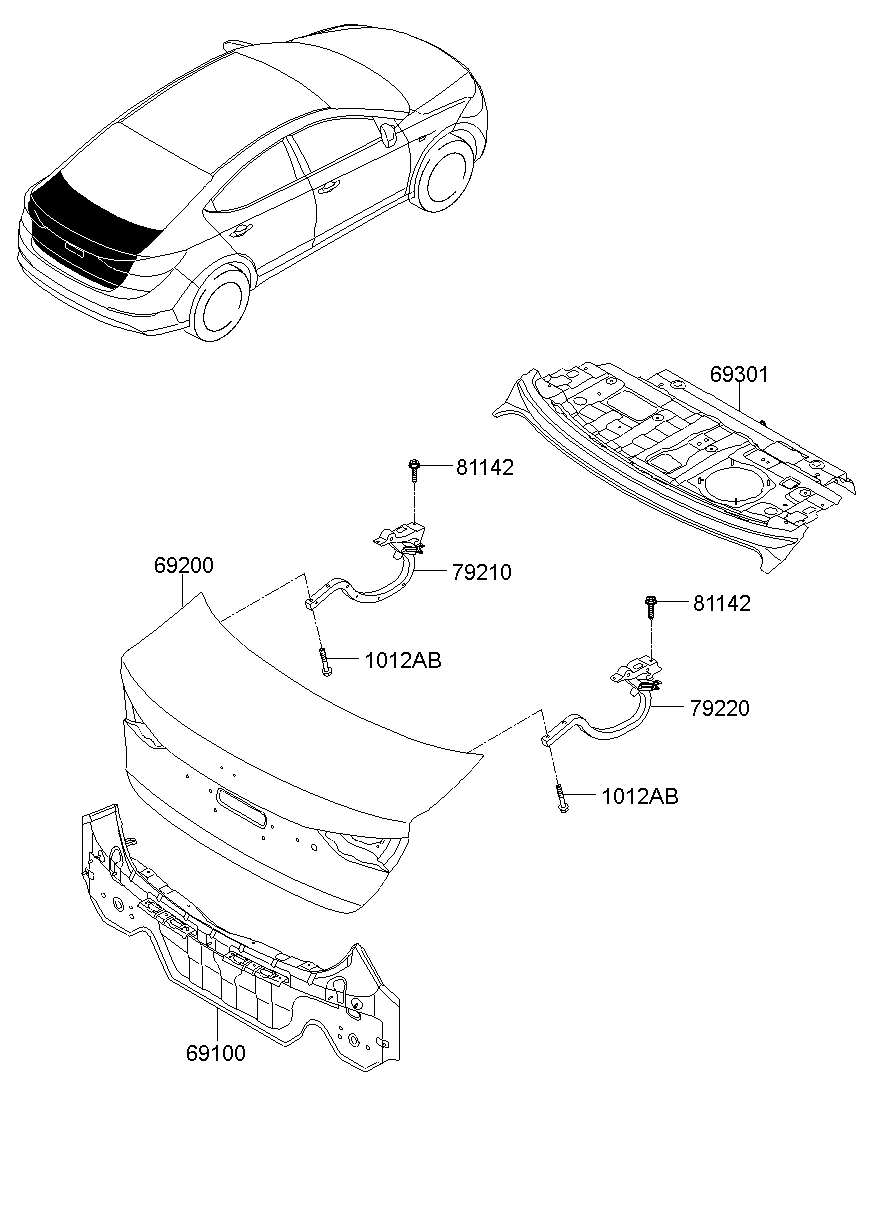 69301

81142

69200

79210

81142

1012AB

79220

1012AB

69100