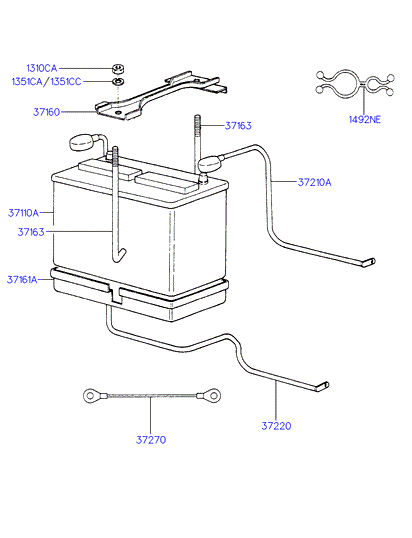 1310CA
1351CA/1351CC
37160
1492NE
37163
37210A
37110A
37163
37161A
37270
37220