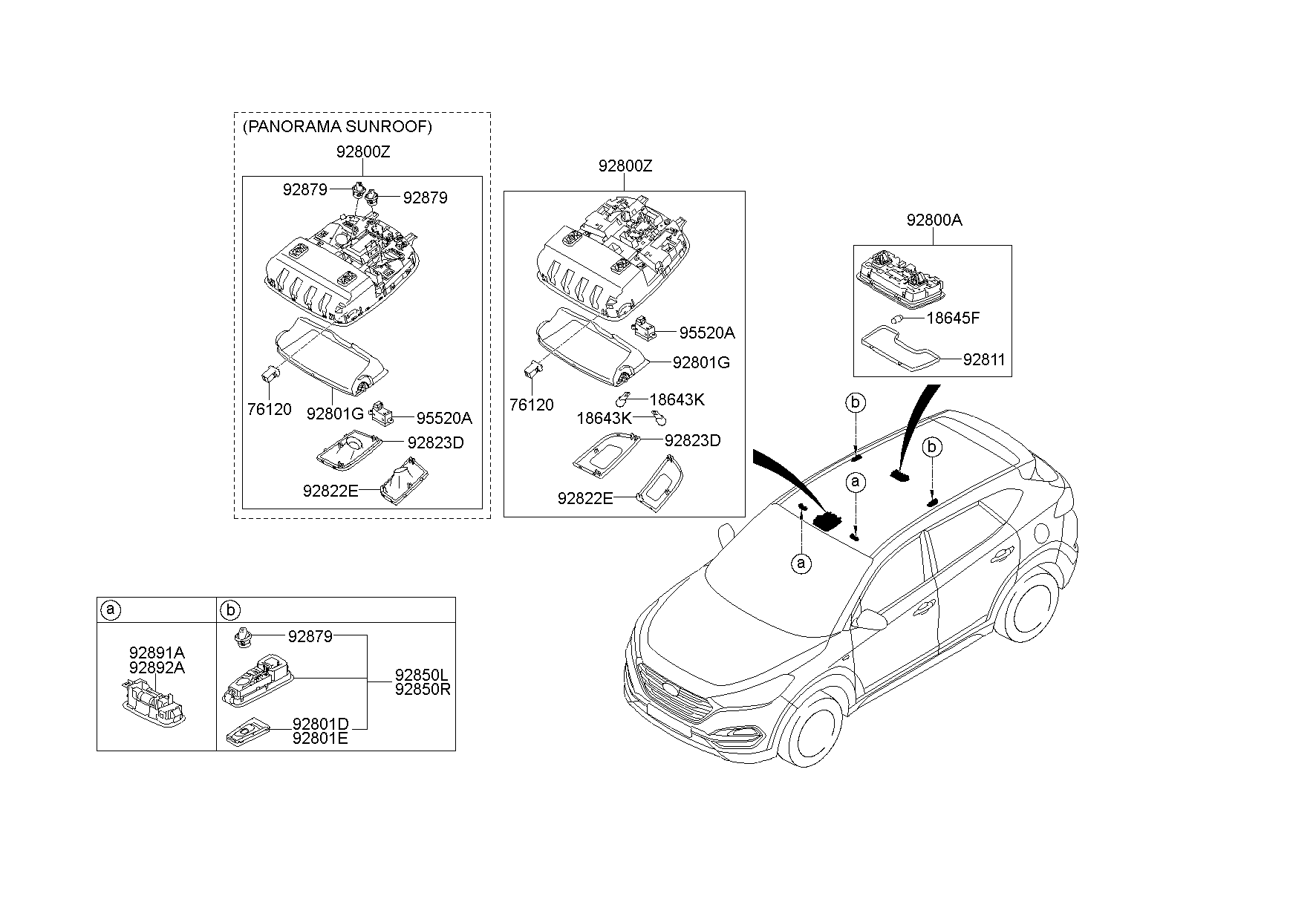 (PANORAMA SUNROOF)
92800Z
92879
92879
76120
92801G
95520A
92823D
92822E

92800Z
95520A
92801G
76120
18643K
18643K
92823D
92822E

92800A
18645F
92811

b
b
a
a

a
92891A
92892A

b
92879
92850L
92850R
92801D
92801E