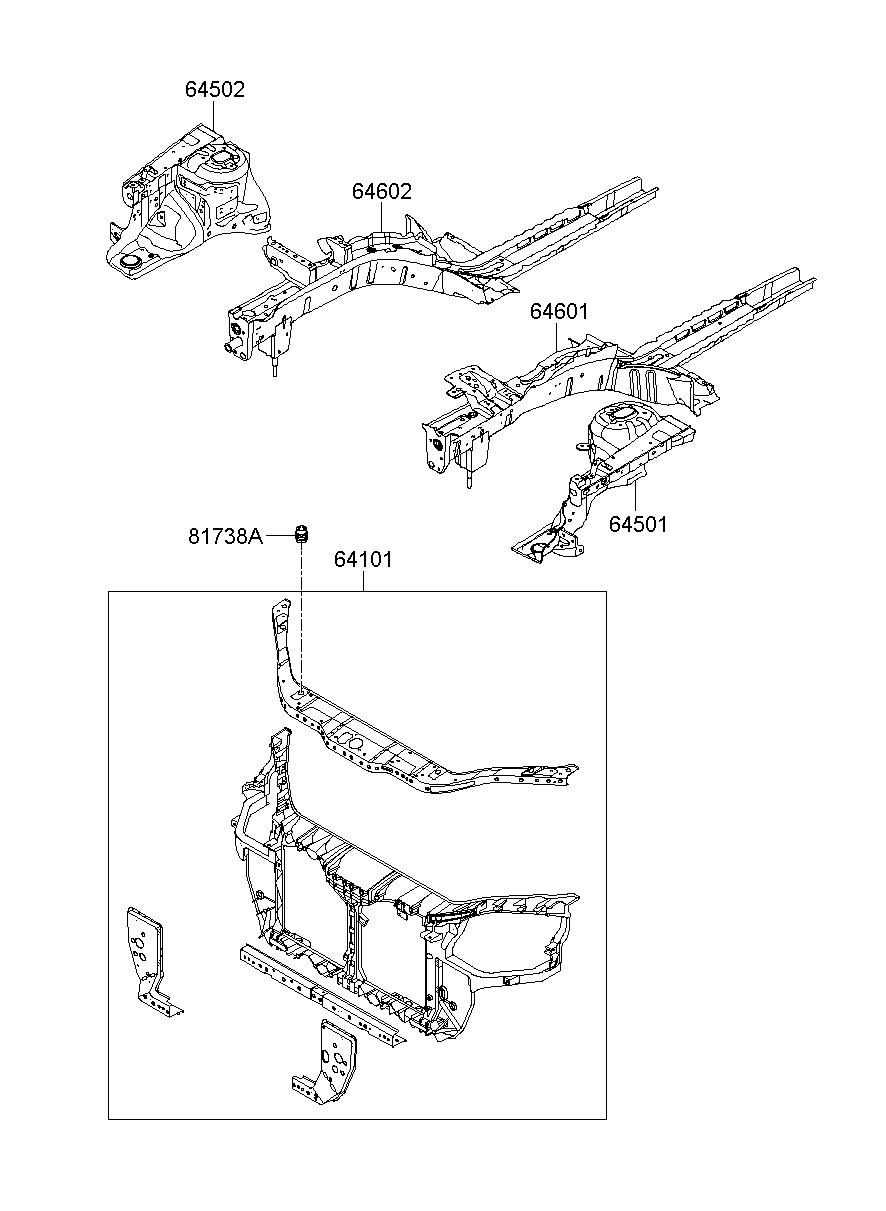 64502

64602

64601

64501

81738A

64101