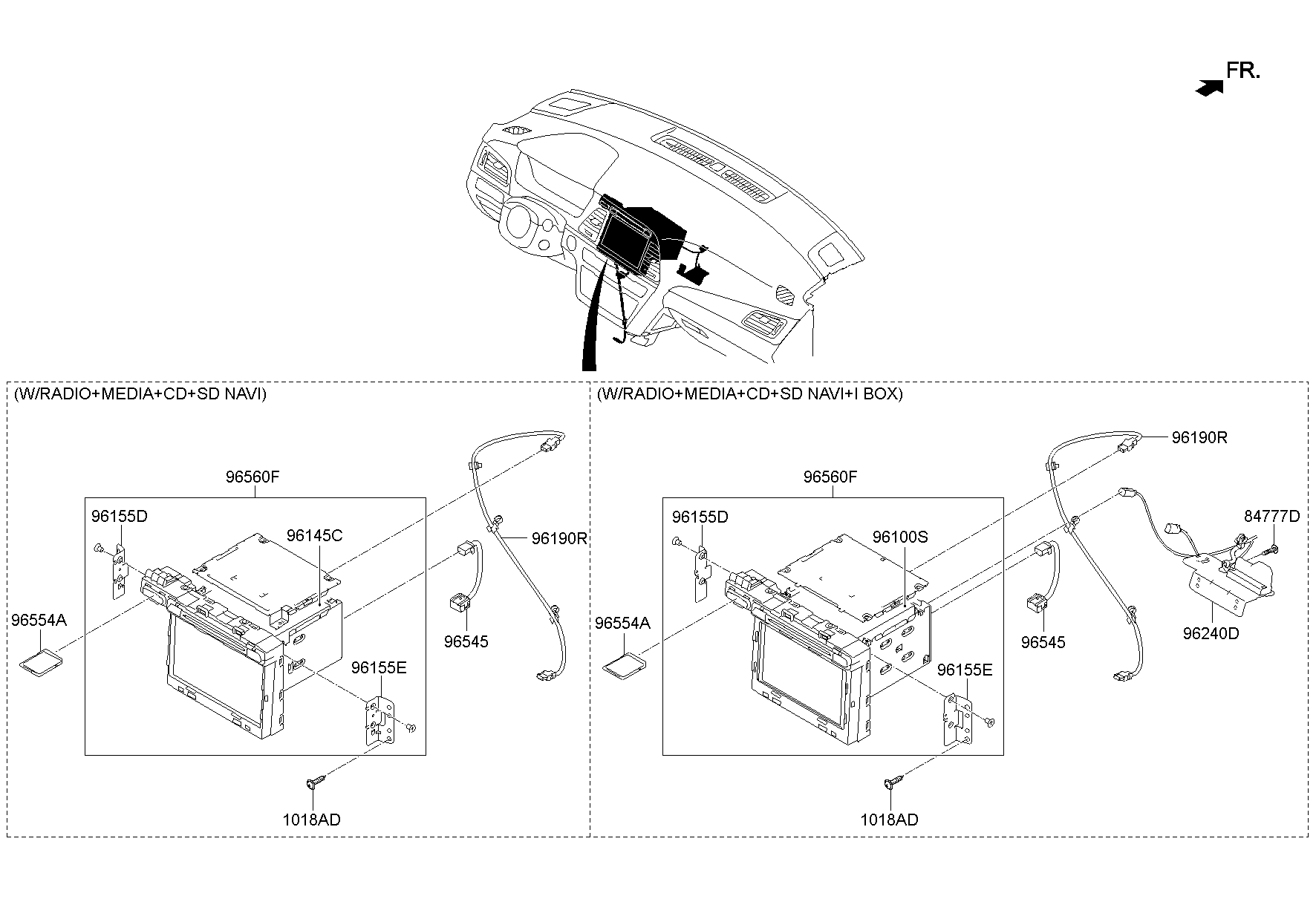 FR.

(W/RADIO+MEDIA+CD+SD NAVI)

96560F
96155D
96145C
96190R
96554A
96545
96155E
1018AD

(W/RADIO+MEDIA+CD+SD NAVI+I BOX)

96190R
96560F
96155D
96100S
84777D
96554A
96545
96240D
96155E
1018AD