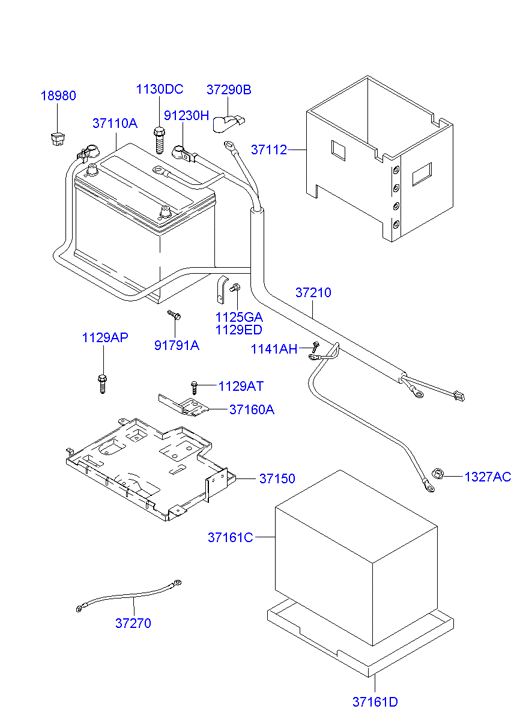 18980
1130DC
37290B
37110A
91230H
37112
37210
1125GA
1129ED
1129AP
91791A
1141AH
1129AT
37160A
37150
1327AC
37161C
37270
37161D