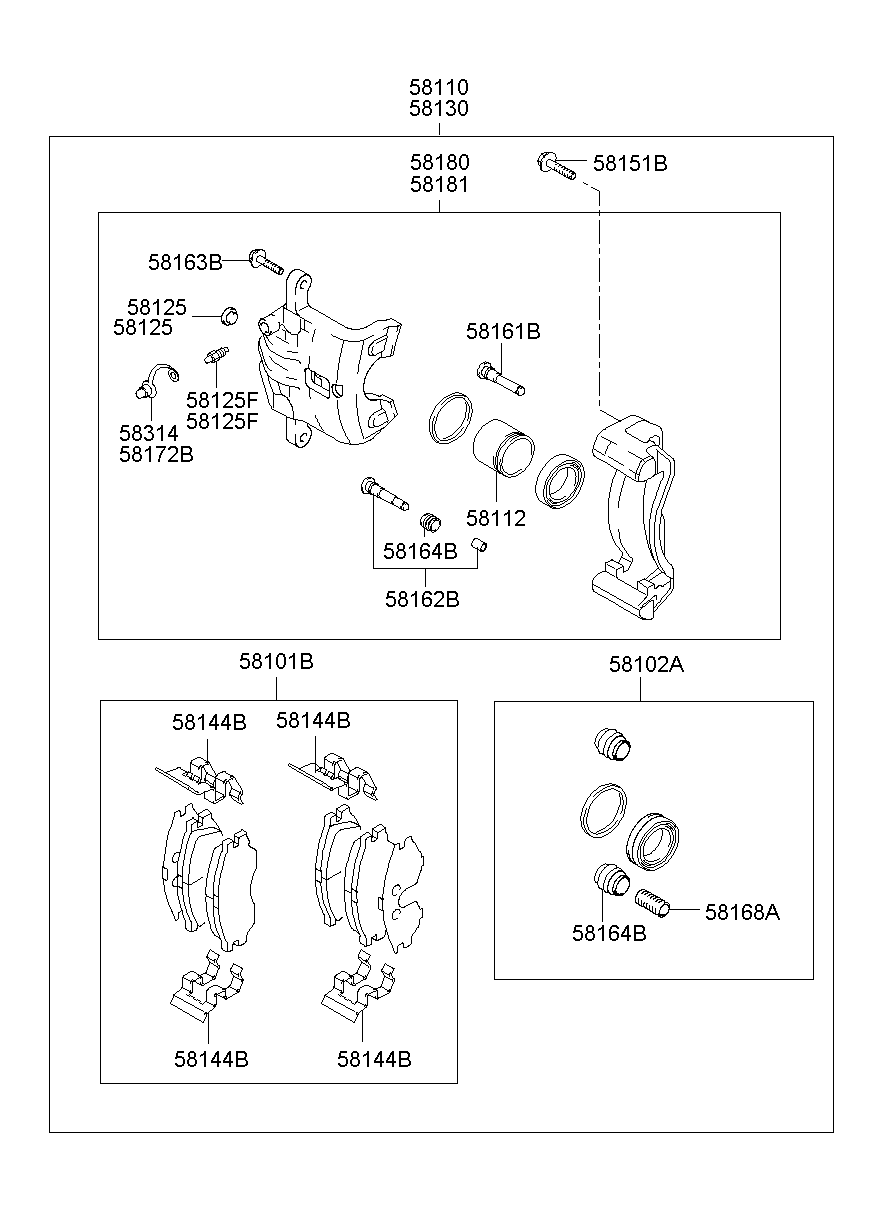 58110
58130

58180
58181

58151B

58163B

58125
58125

58161B

58125F
58125F

58314
58172B

58112

58164B

58162B

58101B

58102A

58144B

58144B

58168A

58164B

58144B

58144B