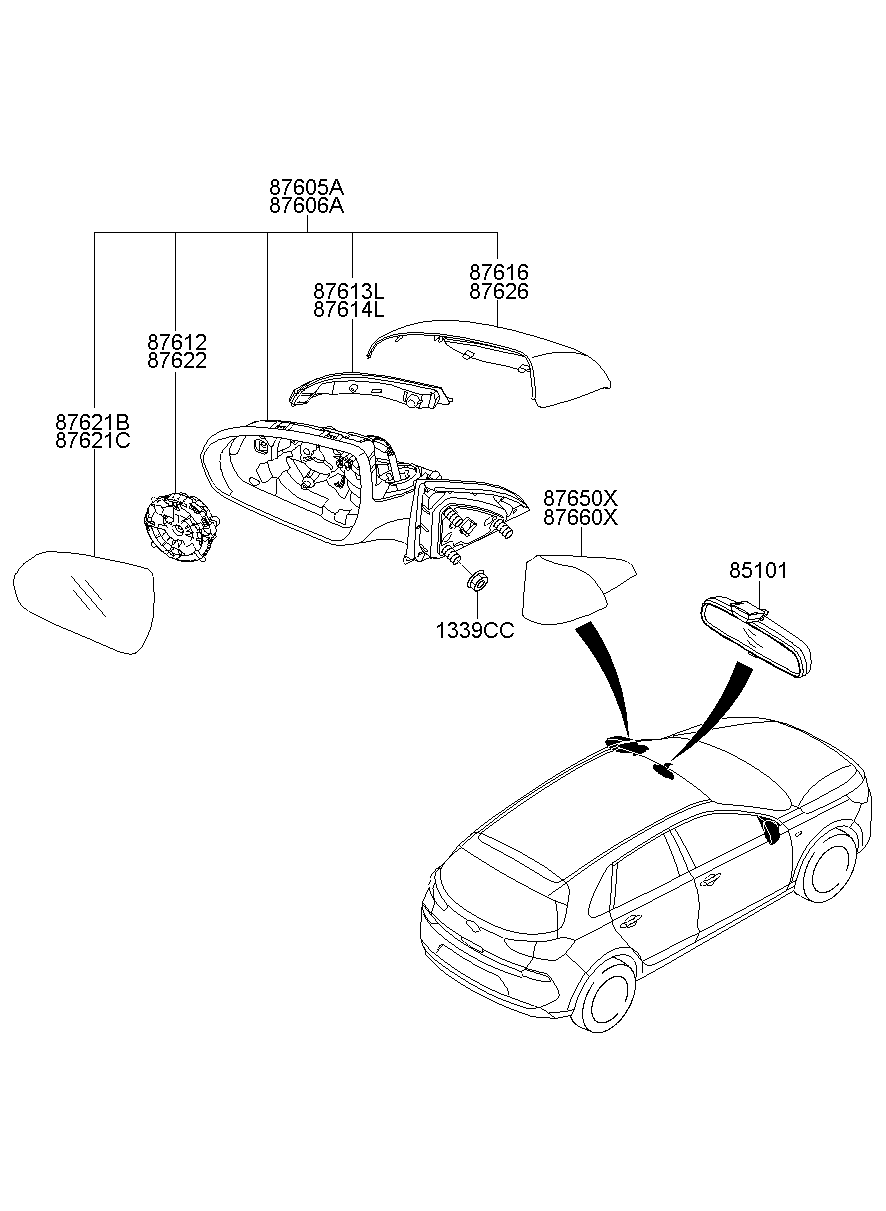 87605A
87606A

87616
87626

87613L
87614L

87612
87622

87621B
87621C

87650X
87660X

85101

1339CC