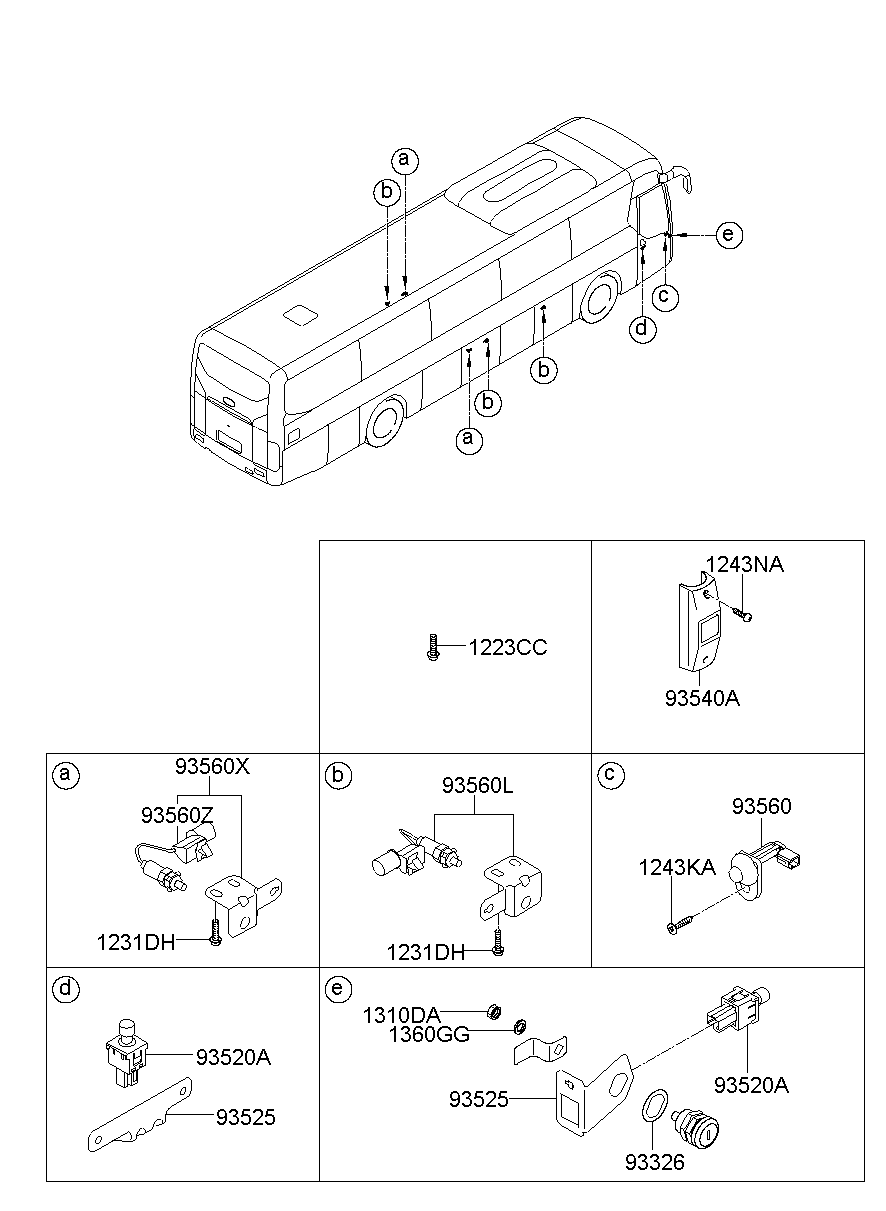 a
b
e
c
d
b
b
a

1223CC

1243NA
93540A

a
93560X
93560Z
1231DH

b
93560L
1231DH

c
93560
1243KA

d
93520A
93525

e
1310DA
1360GG
93525
93520A
93326