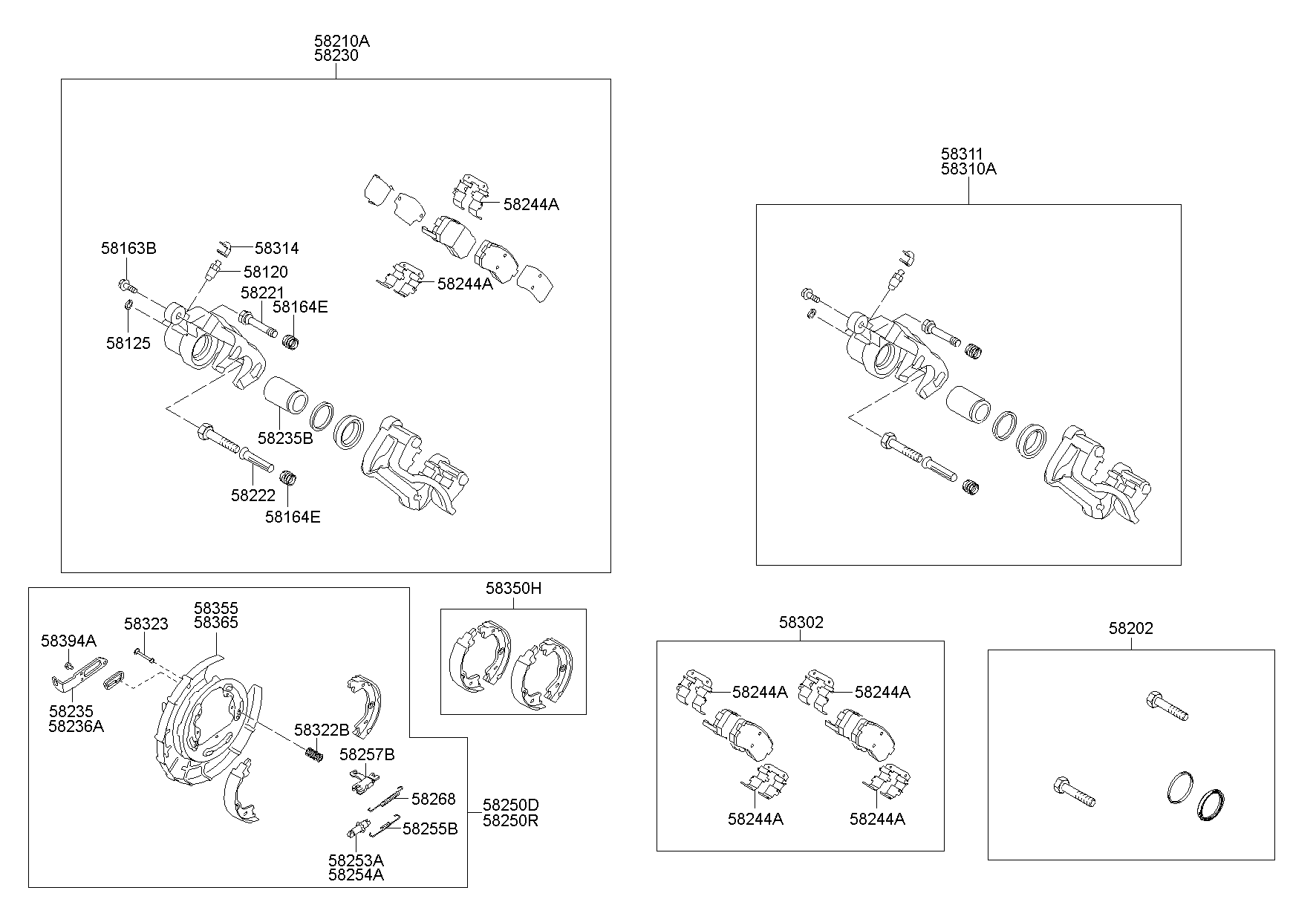 58210A
58230

58244A
58163B
58314
58120
58221
58164E
58244A
58125
58235B
58222
58164E

58311
58310A

58355
58365
58323
58394A
58235
58236A
58322B
58257B
58268
58250D
58250R
58255B
58253A
58254A

58350H

58302
58244A
58244A
58244A
58244A

58202