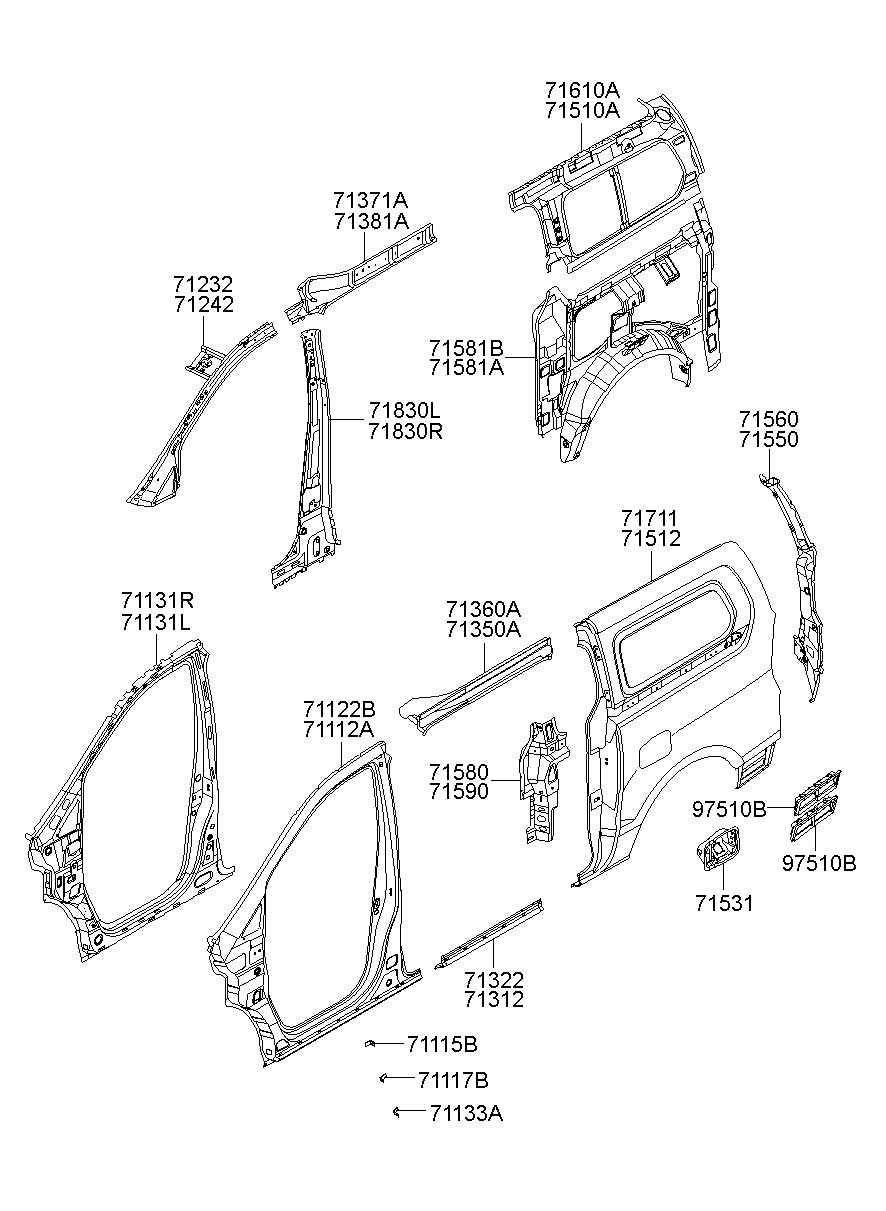 71610A
71510A

71371A
71381A

71232
71242

71581B
71581A

71830L
71830R

71560
71550

71711
71512

71131R
71131L

71360A
71350A

71122B
71112A

71580
71590

97510B

97510B

71531

71322
71312

71115B

71117B

71133A